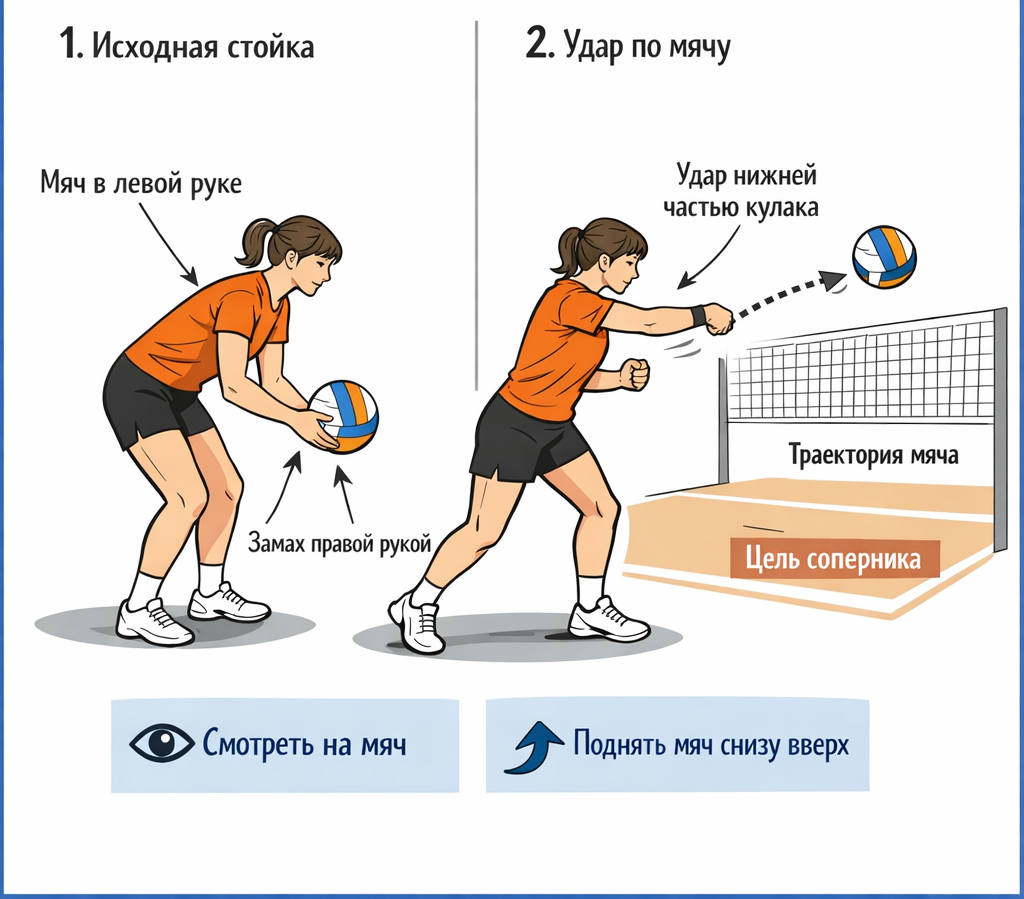 1. Исходная стойка

Мяч в левой руке

Замах правой рукой

2. Удар по мячу

Удар нижней частью кулака

Траектория мяча

Цель соперника

Смотреть на мяч

Поднять мяч снизу вверх