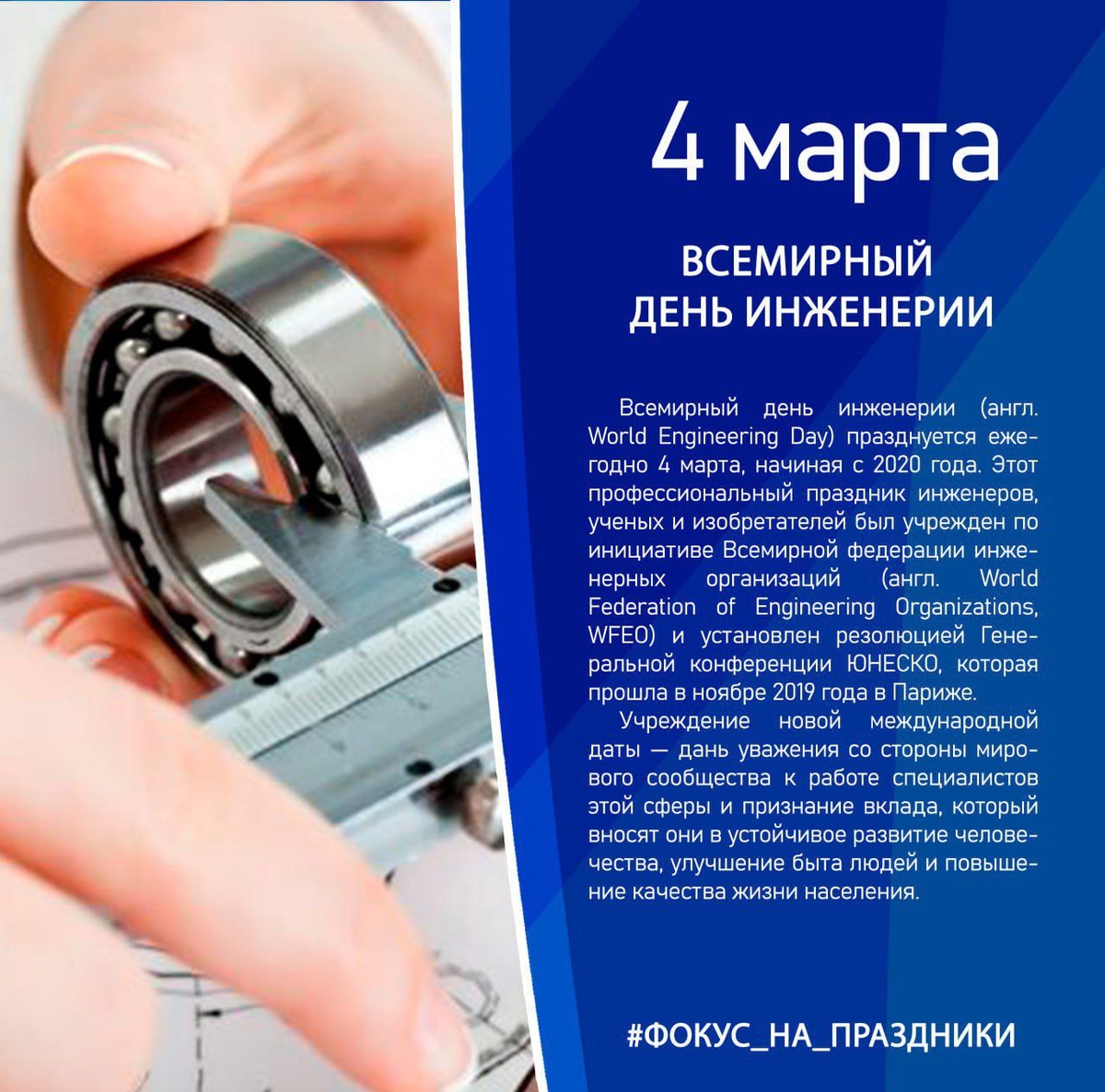 4 марта

ВСЕМИРНЫЙ ДЕНЬ ИНЖЕНЕРИИ

Всемирный день инженерии (англ. World Engineering Day) празднуется ежегодно 4 марта, начиная с 2020 года. Этот профессиональный праздник инженеров, ученых и изобретателей был учрежден по инициативе Всемирной федерации инженерных организаций (англ. World Federation of Engineering Organizations, WFEO) и установлен резолюцией Генеральной конференции ЮНЕСКО, которая прошла в ноябре 2019 года в Париже.

Учреждение новой международной даты — дань уважения со стороны мирового сообщества к работе специалистов этой сферы и признание вклада, который вносят они в устойчивое развитие человечества, улучшение быта людей и повышение качества жизни населения.

#ФОКУС_НА_ПРАЗДНИКИ