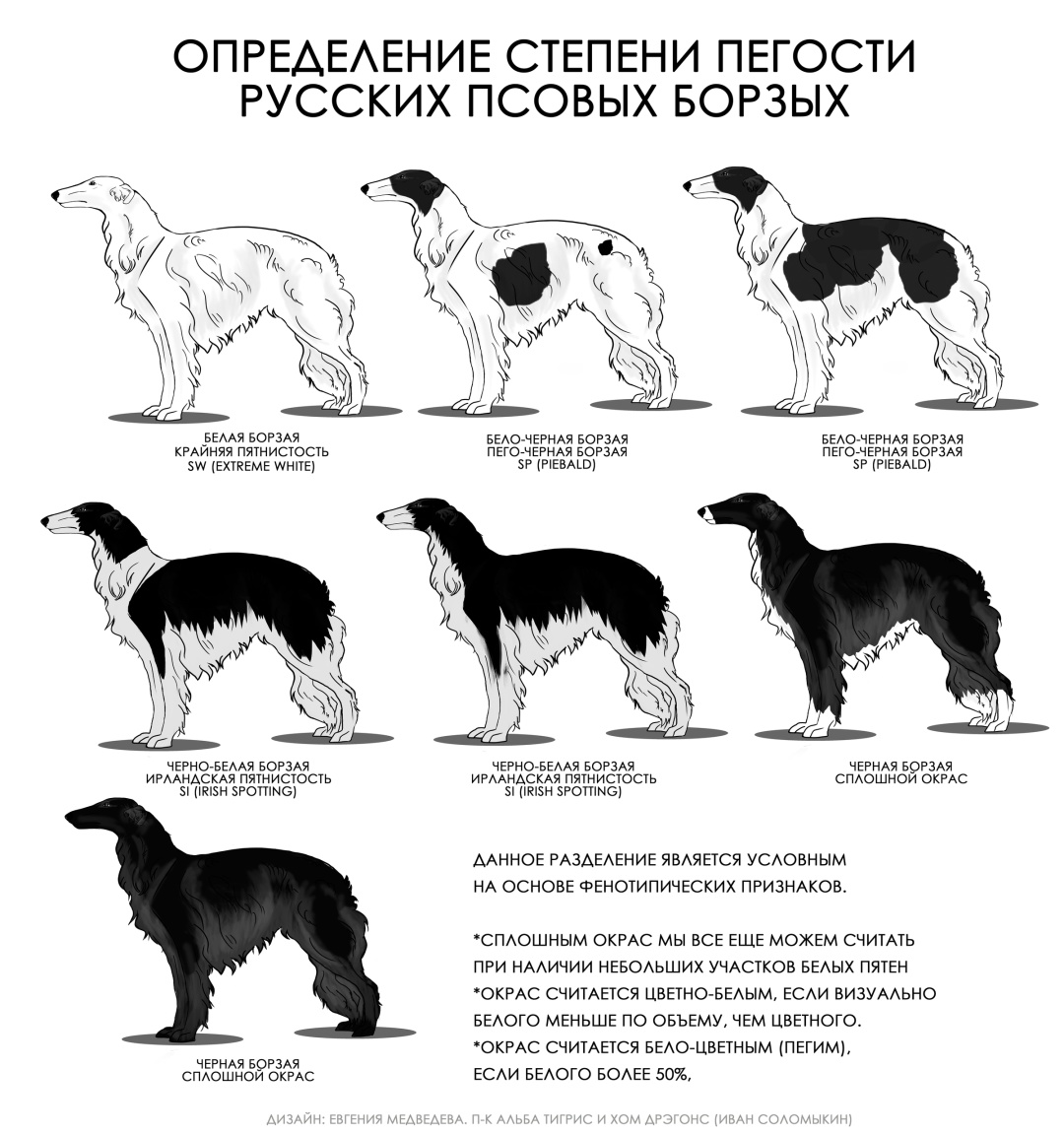 ОПРЕДЕЛЕНИЕ СТЕПЕНИ ПЕГОСТИ
РУССКИХ ПСОВЫХ БОРЗЫХ

БЕЛАЯ БОРЗАЯ
КРАЙНЯЯ ПЯТНИСТОСТЬ
SW (EXTREME WHITE)

БЕЛО-ЧЕРНАЯ БОРЗАЯ
ПЕГО-ЧЕРНАЯ БОРЗАЯ
SP (PIEBALD)

БЕЛО-ЧЕРНАЯ БОРЗАЯ
ПЕГО-ЧЕРНАЯ БОРЗАЯ
SP (PIEBALD)

ЧЕРНО-БЕЛАЯ БОРЗАЯ
ИРЛАНДСКАЯ ПЯТНИСТОСТЬ
SI (IRISH SPOTTING)

ЧЕРНО-БЕЛАЯ БОРЗАЯ
ИРЛАНДСКАЯ ПЯТНИСТОСТЬ
SI (IRISH SPOTTING)

ЧЕРНАЯ БОРЗАЯ
СПЛОШНОЙ ОКРАС

ЧЕРНАЯ БОРЗАЯ
СПЛОШНОЙ ОКРАС

ДАННОЕ РАЗДЕЛЕНИЕ ЯВЛЯЕТСЯ УСЛОВНЫМ
НА ОСНОВЕ ФЕНОТИПИЧЕСКИХ ПРИЗНАКОВ.

*СПЛОШНЫМ ОКРАС МЫ ВСЕ ЕЩЕ МОЖЕМ СЧИТАТЬ
ПРИ НАЛИЧИИ НЕБОЛЬШИХ УЧАСТКОВ БЕЛЫХ ПЯТЕН
*ОКРАС СЧИТАЕТСЯ ЦВЕТНО-БЕЛЫМ, ЕСЛИ ВИЗУАЛЬНО
БЕЛОГО МЕНЬШЕ ПО ОБЪЕМУ, ЧЕМ ЦВЕТНОГО.
*ОКРАС СЧИТАЕТСЯ БЕЛО-ЦВЕТНЫМ (ПЕГИМ),
ЕСЛИ БЕЛОГО БОЛЕЕ 50%,

ДИЗАЙН: ЕВГЕНИЯ МЕДВЕДЕВА. П-К АЛЬБА ТИГРИС И ХОМ ДРЭГОНС (ИВАН СОЛОМЫКИН)