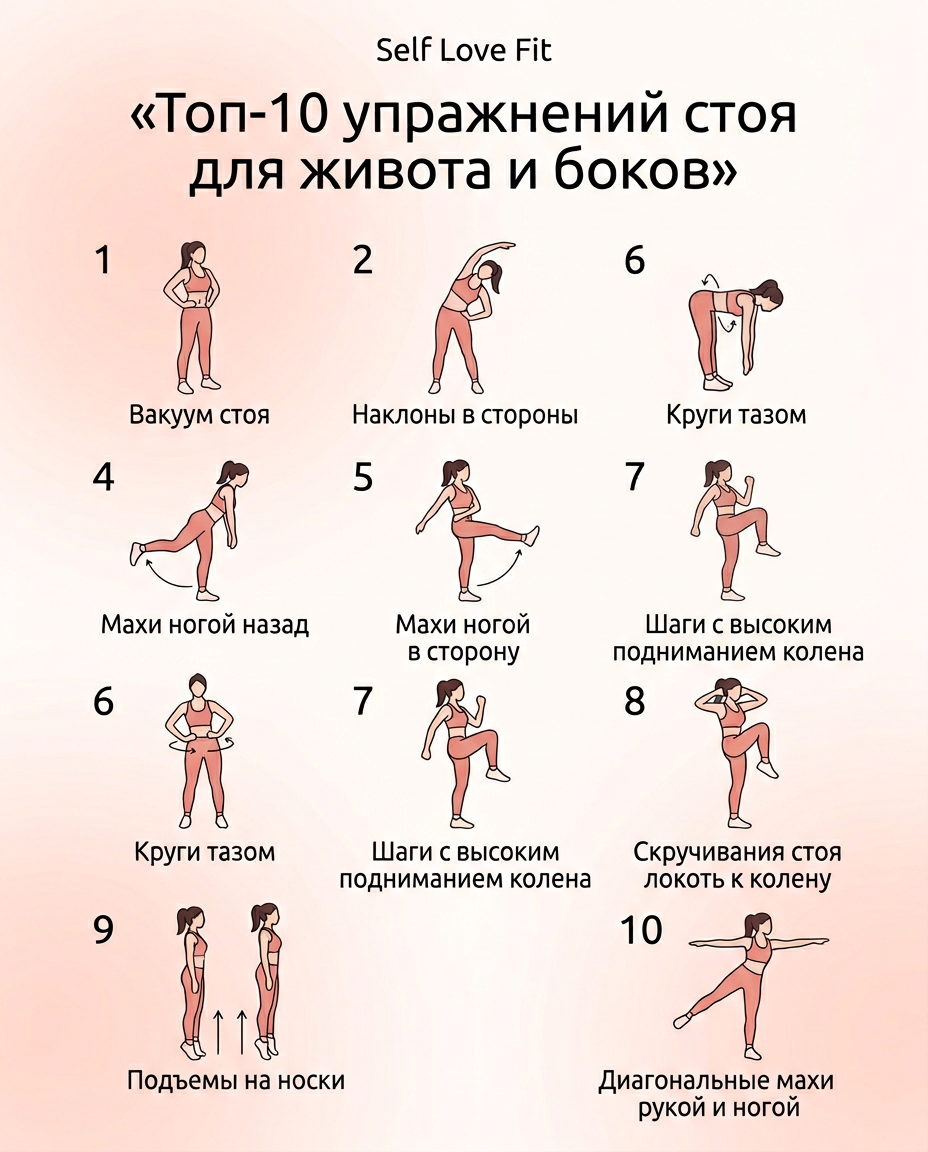 Self Love Fit

«Топ-10 упражнений стоя для живота и боков»

1
Вакуум стоя

2
Наклоны в стороны

6
Круги тазом

4
Махи ногой назад

5
Махи ногой в сторону

7
Шаги с высоким подниманием колена

6
Круги тазом

7
Шаги с высоким подниманием колена

8
Скручивания стоя локоть к колену

9
Подъемы на носки

10
Диагональные махи рукой и ногой