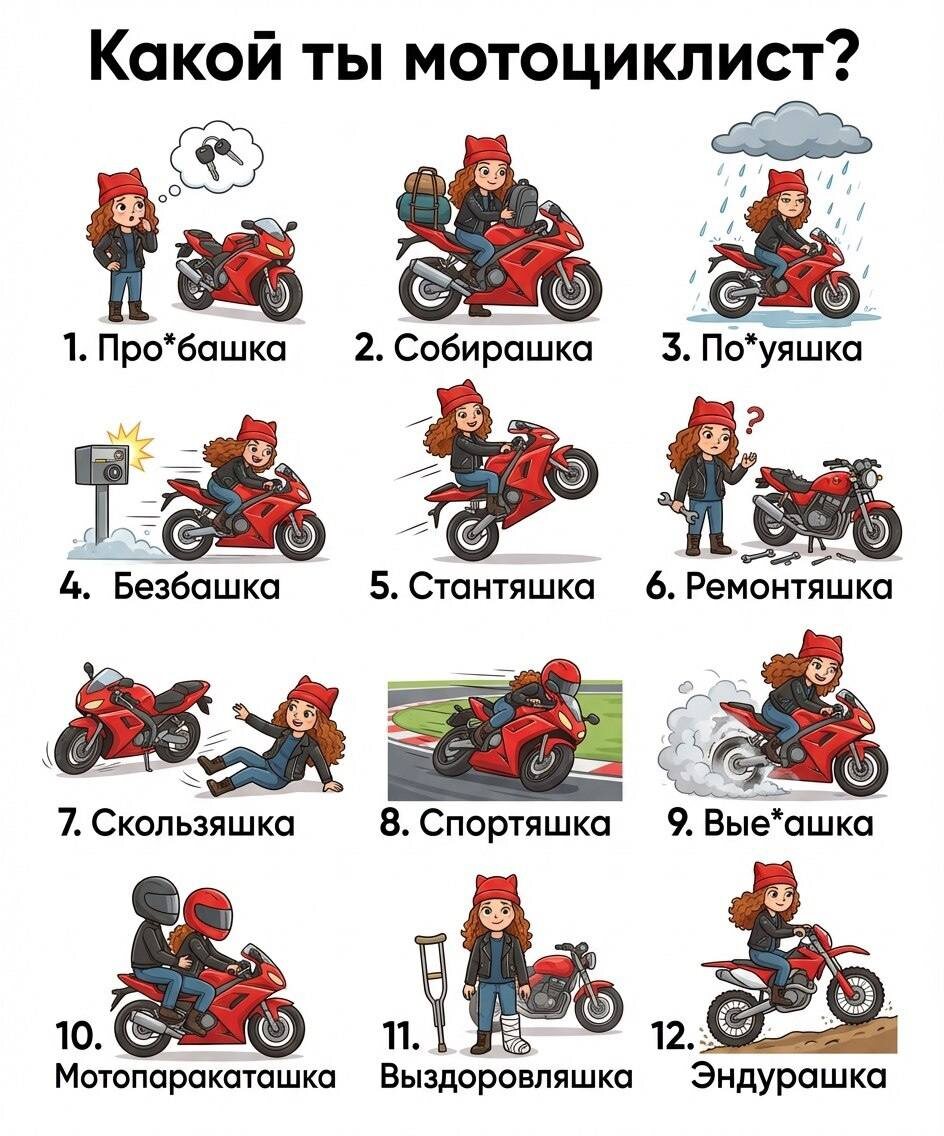 Какой ты мотоциклист?

1. Про*башка

2. Собирашка

3. По*уяшка

4. Безбашка

5. Стантяшка

6. Ремонтяшка

7. Скользяшка

8. Спортяшка

9. Вые*ашка

10. Мотопаракаташка

11. Выздоровляшка

12. Эндурашка