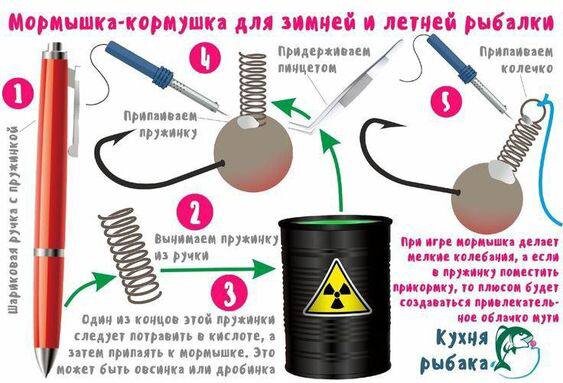 Мормышка-кормушка для зимней и летней рыбалки

1

Шариковая ручка с пружинкой

4

Припаиваем пружинку

Придерживаем пинцетом

5

Припаиваем колечко

2

Вынимаем пружинку из ручки

3

Один из концов этой пружинки следует потравить в кислоте, а затем припаять к мормышке. Это может быть овсинка или дробинка

При игре мормышка делает мелкие колебания, а если в пружинку поместить прикормку, то плюсом будет создаваться привлекательное облачко мути

Кухня рыбака