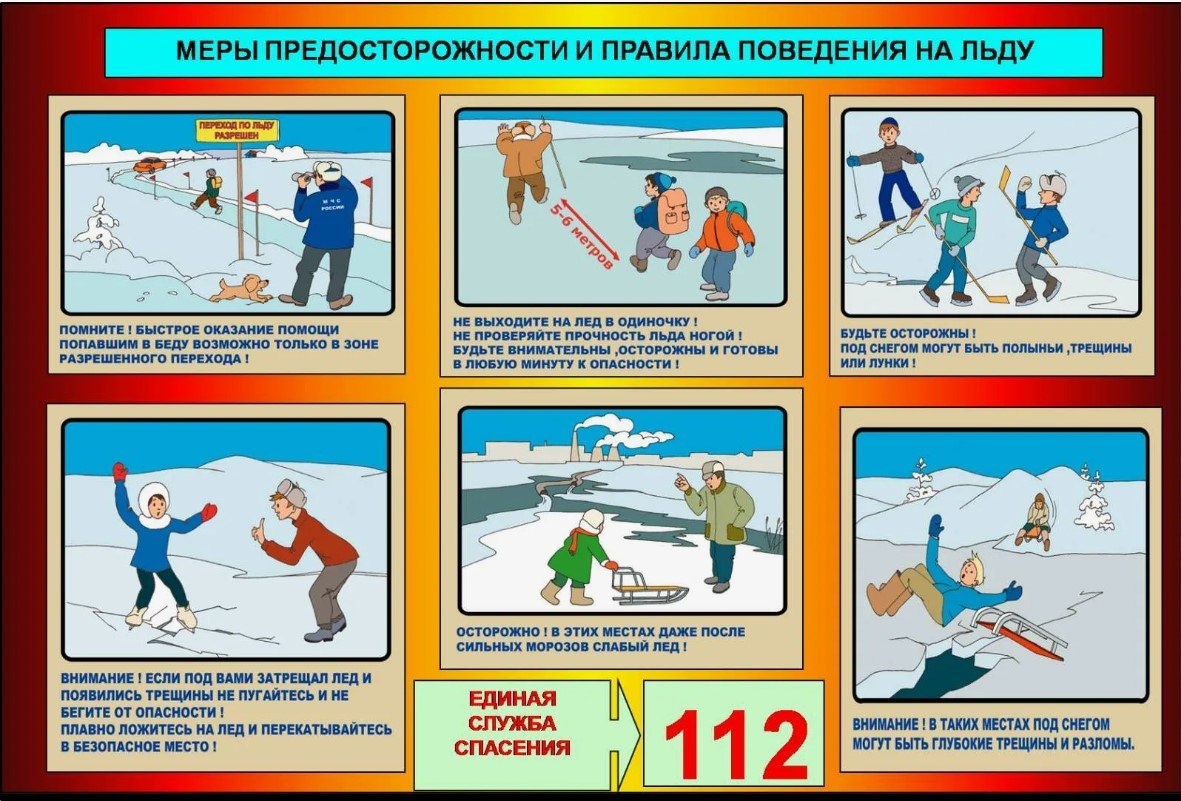 МЕРЫ ПРЕДОСТОРОЖНОСТИ И ПРАВИЛА ПОВЕДЕНИЯ НА ЛЬДУ

ПЕРЕХОД ПО ЛЬДУ РАЗРЕШЕН

М Ч С РОССИИ

ПОМНИТЕ ! БЫСТРОЕ ОКАЗАНИЕ ПОМОЩИ ПОПАВШИМ В БЕДУ ВОЗМОЖНО ТОЛЬКО В ЗОНЕ РАЗРЕШЕННОГО ПЕРЕХОДА !

5-6 метров

НЕ ВЫХОДИТЕ НА ЛЕД В ОДИНОЧКУ ! НЕ ПРОВЕРЯЙТЕ ПРОЧНОСТЬ ЛЬДА НОГОЙ ! БУДЬТЕ ВНИМАТЕЛЬНЫ ,ОСТОРОЖНЫ И ГОТОВЫ В ЛЮБУЮ МИНУТУ К ОПАСНОСТИ !

БУДЬТЕ ОСТОРОЖНЫ ! ПОД СНЕГОМ МОГУТ БЫТЬ ПОЛЫНЬИ ,ТРЕЩИНЫ ИЛИ ЛУНКИ !

ВНИМАНИЕ ! ЕСЛИ ПОД ВАМИ ЗАТРЕЩАЛ ЛЕД И ПОЯВИЛИСЬ ТРЕЩИНЫ НЕ ПУГАЙТЕСЬ И НЕ БЕГИТЕ ОТ ОПАСНОСТИ ! ПЛАВНО ЛОЖИТЕСЬ НА ЛЕД И ПЕРЕКАТЫВАЙТЕСЬ В БЕЗОПАСНОЕ МЕСТО !

ОСТОРОЖНО ! В ЭТИХ МЕСТАХ ДАЖЕ ПОСЛЕ СИЛЬНЫХ МОРОЗОВ СЛАБЫЙ ЛЕД !

ЕДИНАЯ СЛУЖБА СПАСЕНИЯ

112

ВНИМАНИЕ ! В ТАКИХ МЕСТАХ ПОД СНЕГОМ МОГУТ БЫТЬ ГЛУБОКИЕ ТРЕЩИНЫ И РАЗЛОМЫ.