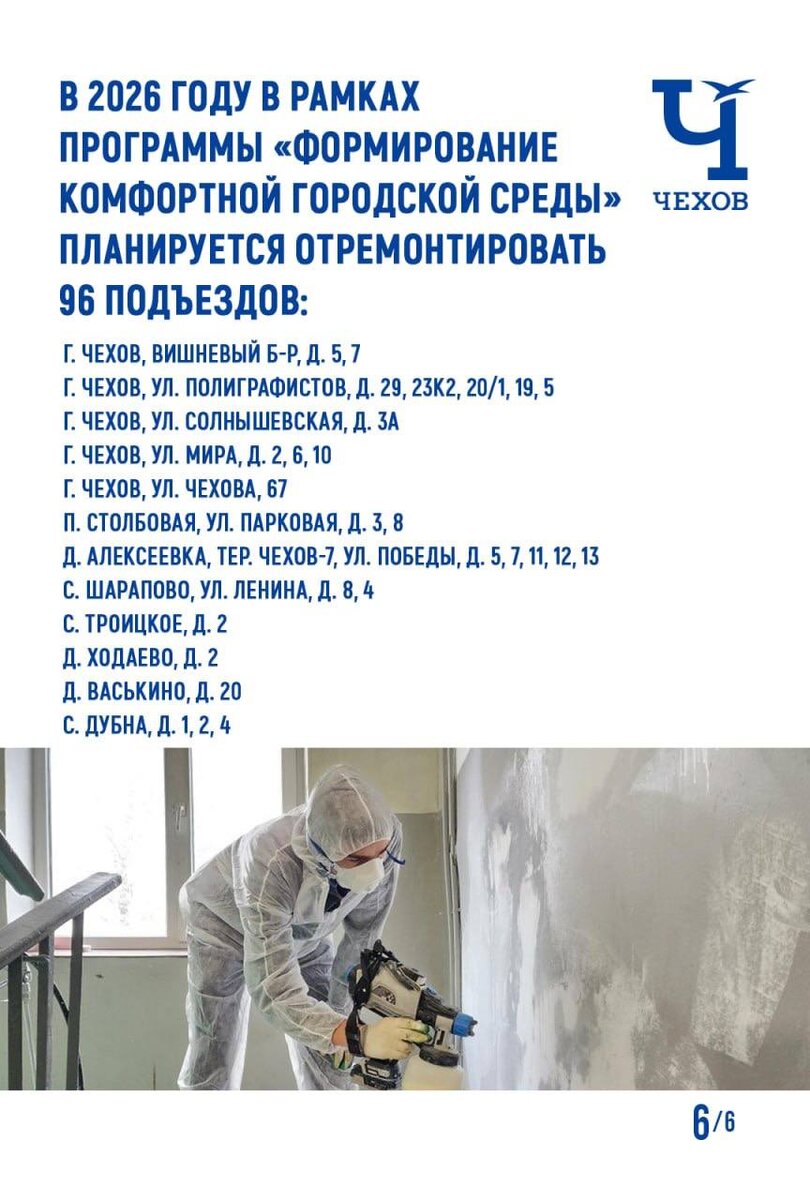 В 2026 ГОДУ В РАМКАХ ПРОГРАММЫ «ФОРМИРОВАНИЕ КОМФОРТНОЙ ГОРОДСКОЙ СРЕДЫ» ПЛАНИРУЕТСЯ ОТРЕМОНТИРОВАТЬ 96 ПОДЪЕЗДОВ:

Ч
ЧЕХОВ

Г. ЧЕХОВ, ВИШНЕВЫЙ Б-Р, Д. 5, 7
Г. ЧЕХОВ, УЛ. ПОЛИГРАФИСТОВ, Д. 29, 23К2, 20/1, 19, 5
Г. ЧЕХОВ, УЛ. СОЛНЫШЕВСКАЯ, Д. 3А
Г. ЧЕХОВ, УЛ. МИРА, Д. 2, 6, 10
Г. ЧЕХОВ, УЛ. ЧЕХОВА, 67
П. СТОЛБОВАЯ, УЛ. ПАРКОВАЯ, Д. 3, 8
Д. АЛЕКСЕЕВКА, ТЕР. ЧЕХОВ-7, УЛ. ПОБЕДЫ, Д. 5, 7, 11, 12, 13
С. ШАРАПОВО, УЛ. ЛЕНИНА, Д. 8, 4
С. ТРОИЦКОЕ, Д. 2
Д. ХОДАЕВО, Д. 2
Д. ВАСЬКИНО, Д. 20
С. ДУБНА, Д. 1, 2, 4

6/6