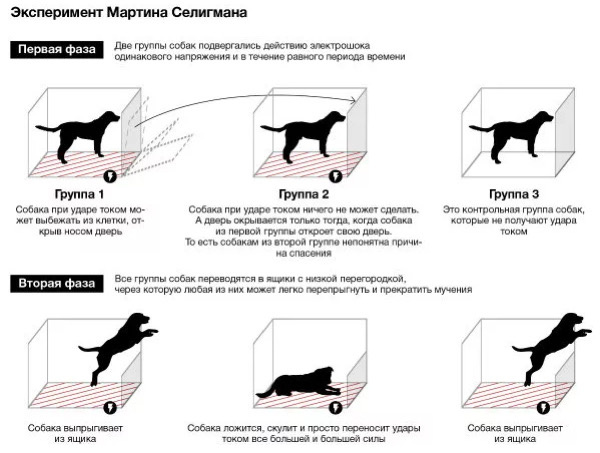 Эксперимент Мартина Селигмана

Первая фаза

Две группы собак подвергались действию электрошока одинакового напряжения и в течение равного периода времени

Группа 1

Собака при ударе током может выбежать из клетки, открыв носом дверь

Группа 2

Собака при ударе током ничего не может сделать. А дверь окрывается только тогда, когда собака из первой группы откроет свою дверь. То есть собакам из второй группе непонятна причина спасения

Группа 3

Это контрольная группа собак, которые не получают удара током

Вторая фаза

Все группы собак переводятся в ящики с низкой перегородкой, через которую любая из них может легко перепрыгнуть и прекратить мучения

Собака выпрыгивает из ящика

Собака ложится, скулит и просто переносит удары током все большей и большей силы

Собака выпрыгивает из ящика