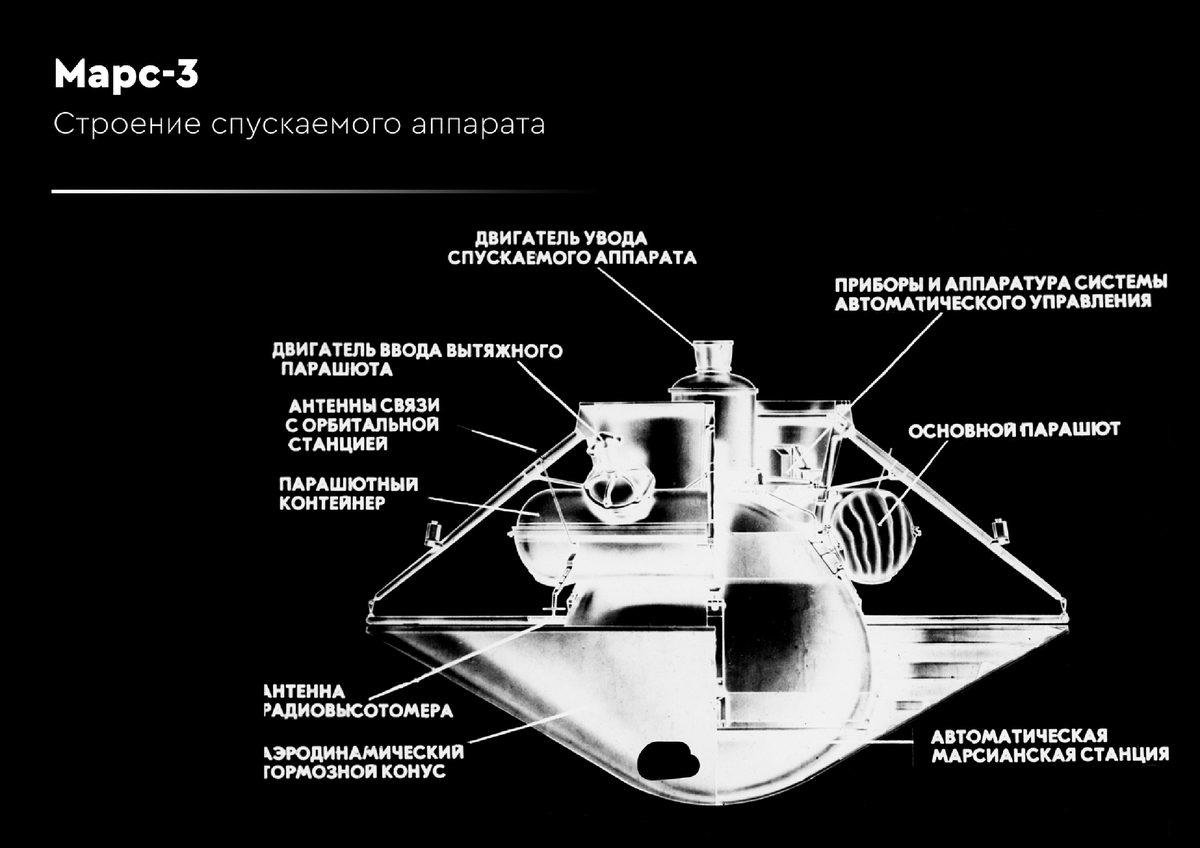 Марс-3

Строение спускаемого аппарата

ДВИГАТЕЛЬ УВОДА СПУСКАЕМОГО АППАРАТА

ПРИБОРЫ И АППАРАТУРА СИСТЕМЫ АВТОМАТИЧЕСКОГО УПРАВЛЕНИЯ

ДВИГАТЕЛЬ ВВОДА ВЫТЯЖНОГО ПАРАШЮТА

АНТЕННЫ СВЯЗИ С ОРБИТАЛЬНОЙ СТАНЦИЕЙ

ОСНОВНОЙ ПАРАШЮТ

ПАРАШЮТНЫЙ КОНТЕЙНЕР

АНТЕННА РАДИОВЫСОТОМЕРА

АЭРОДИНАМИЧЕСКИЙ ТОРМОЗНОЙ КОНУС

АВТОМАТИЧЕСКАЯ МАРСИАНСКАЯ СТАНЦИЯ