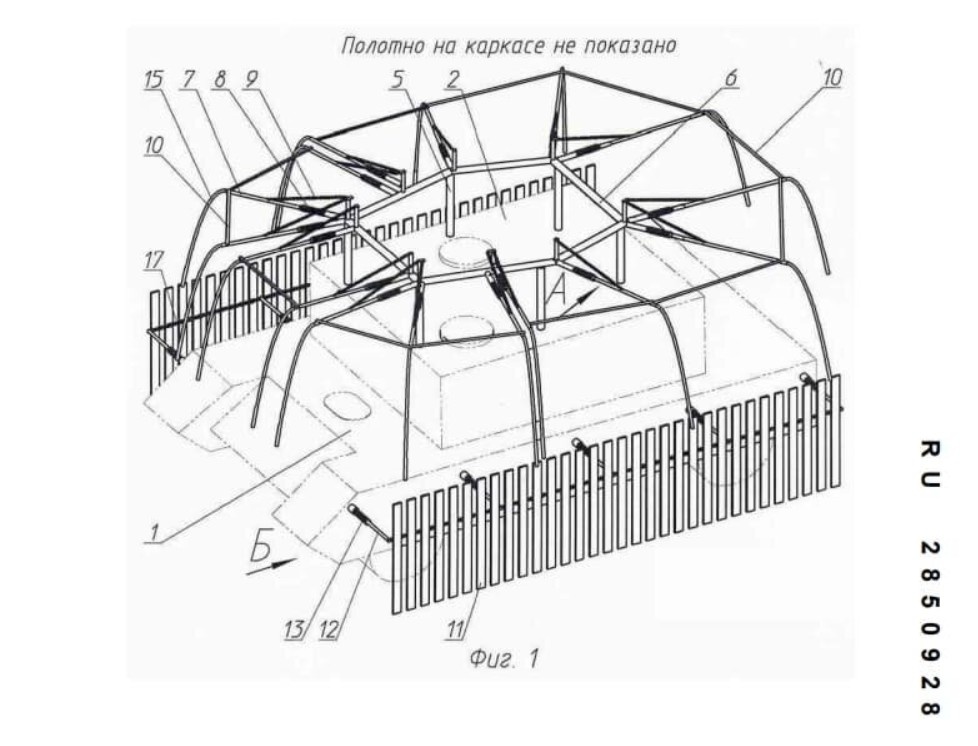 Полотно на каркасе не показано

15 7 8 9 5 2 6 10

10

17

А

1

Б

13 12 11

Фиг. 1

RU 2850928