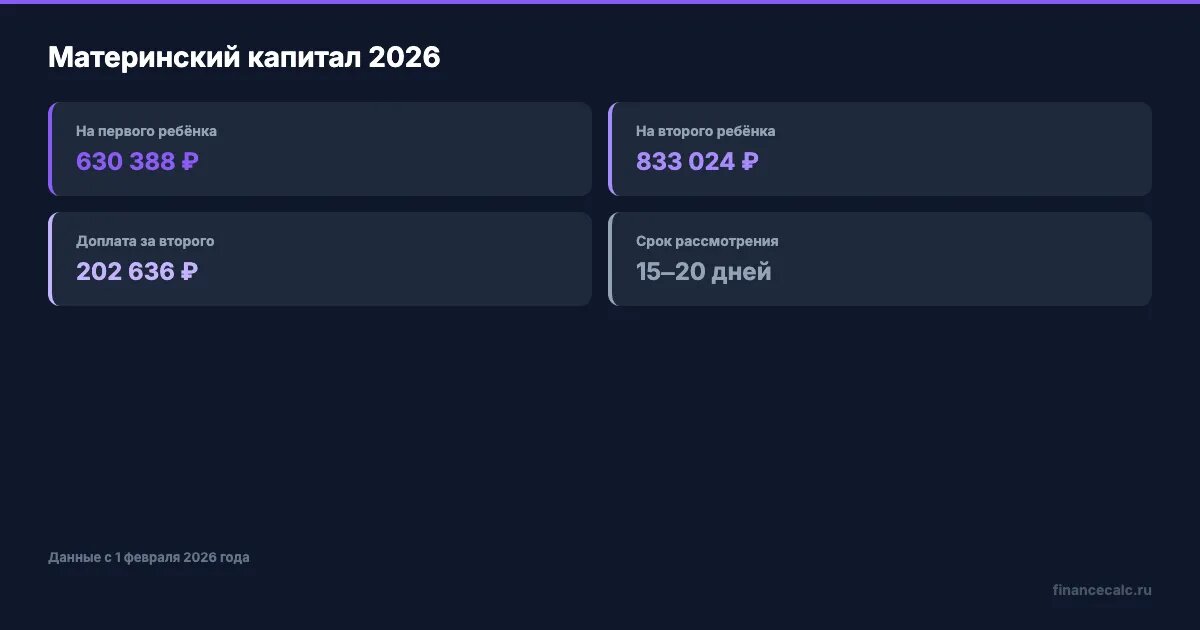 Материнский капитал 2026

На первого ребёнка
630 388 ₽

На второго ребёнка
833 024 ₽

Доплата за второго
202 636 ₽

Срок рассмотрения
15–20 дней

Данные с 1 февраля 2026 года

financecalc.ru