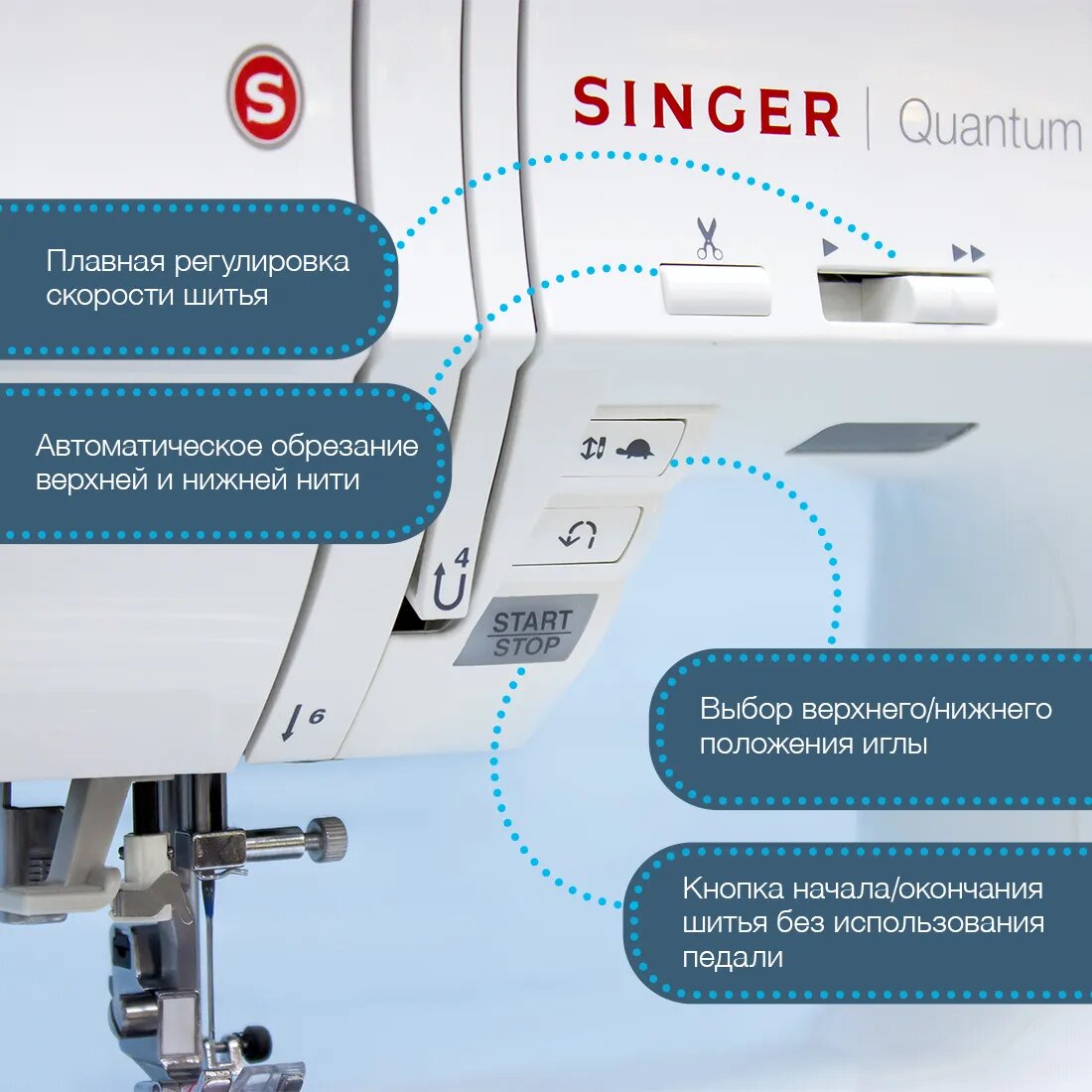 S

SINGER | Quantum

Плавная регулировка скорости шитья

Автоматическое обрезание верхней и нижней нити

4

START STOP

6

Выбор верхнего/нижнего положения иглы

Кнопка начала/окончания шитья без использования педали