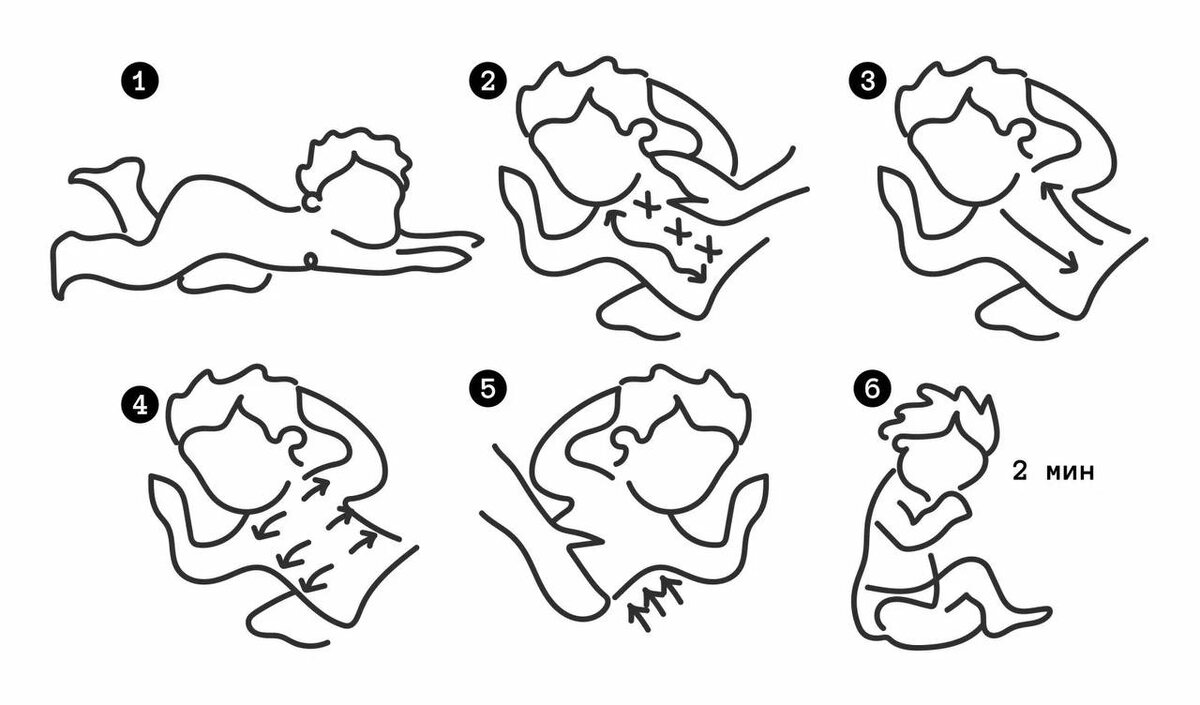 1

2

3

4

5

6

2 мин