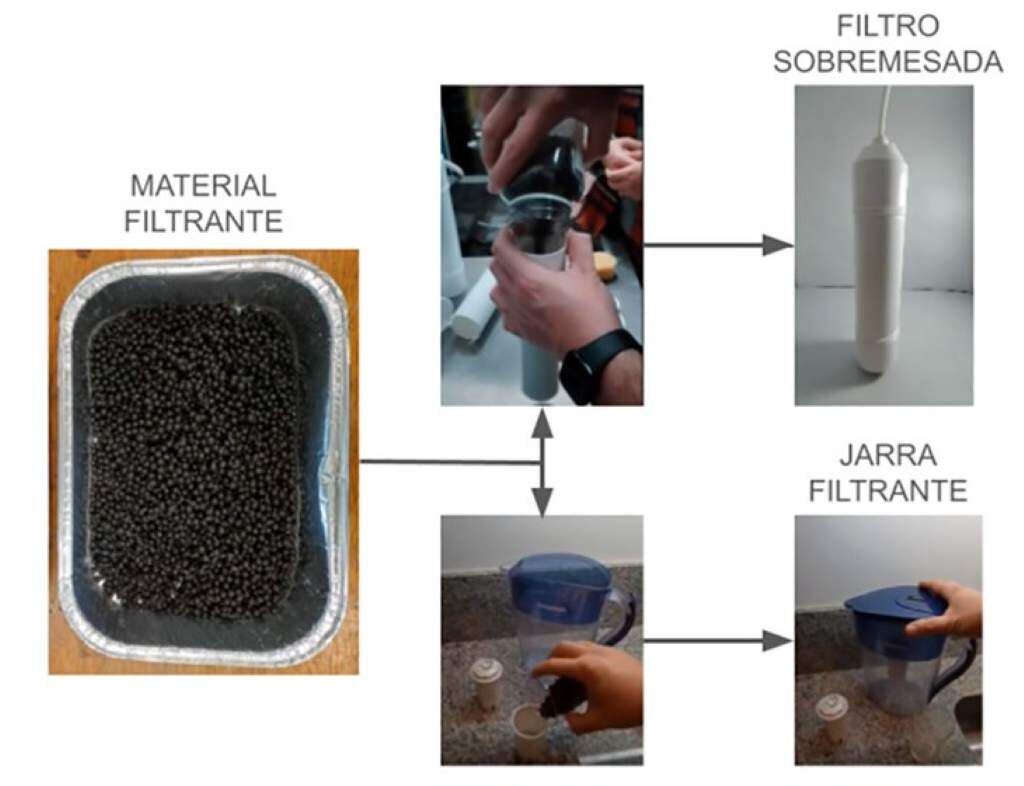 MATERIAL FILTRANTE

FILTRO SOBREMESADA

JARRA FILTRANTE