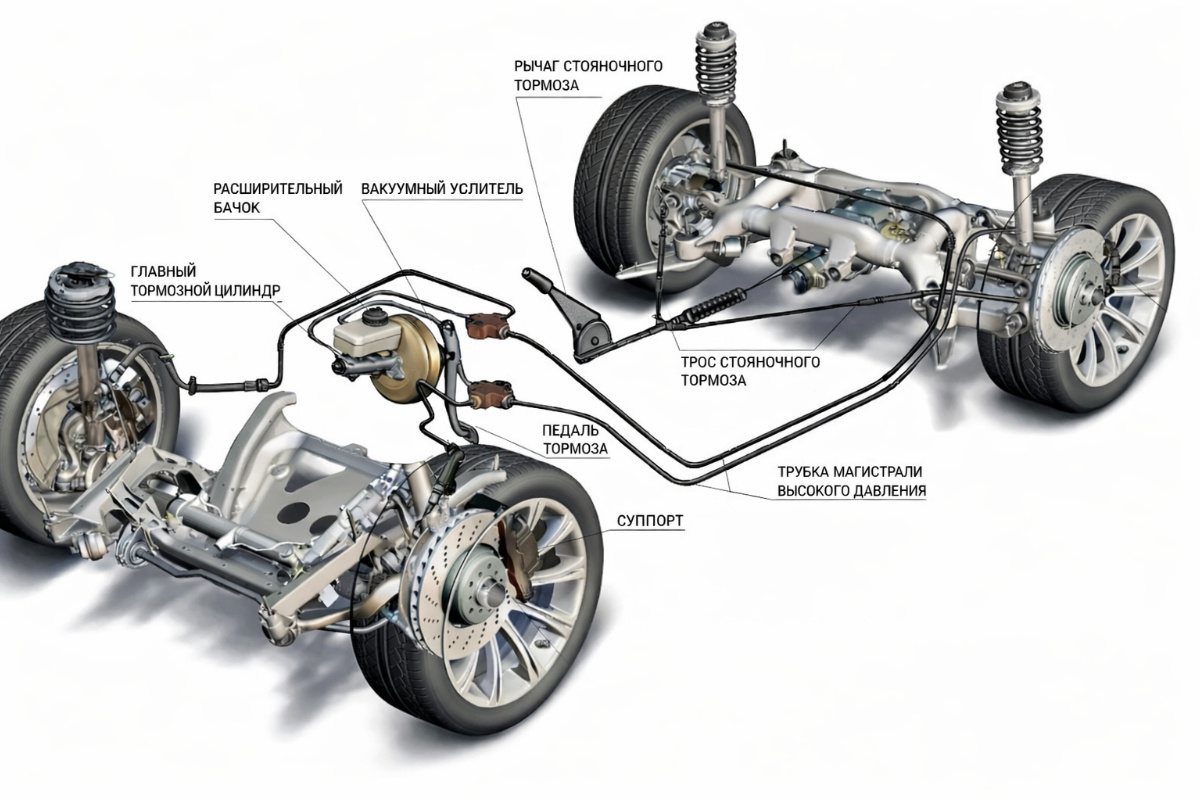 РЫЧАГ СТОЯНОЧНОГО ТОРМОЗА

РАСШИРИТЕЛЬНЫЙ БАЧОК

ВАКУУМНЫЙ УСЛИТЕЛЬ

ГЛАВНЫЙ ТОРМОЗНОЙ ЦИЛИНДР

ТРОС СТОЯНОЧНОГО ТОРМОЗА

ПЕДАЛЬ ТОРМОЗА

ТРУБКА МАГИСТРАЛИ ВЫСОКОГО ДАВЛЕНИЯ

СУППОРТ