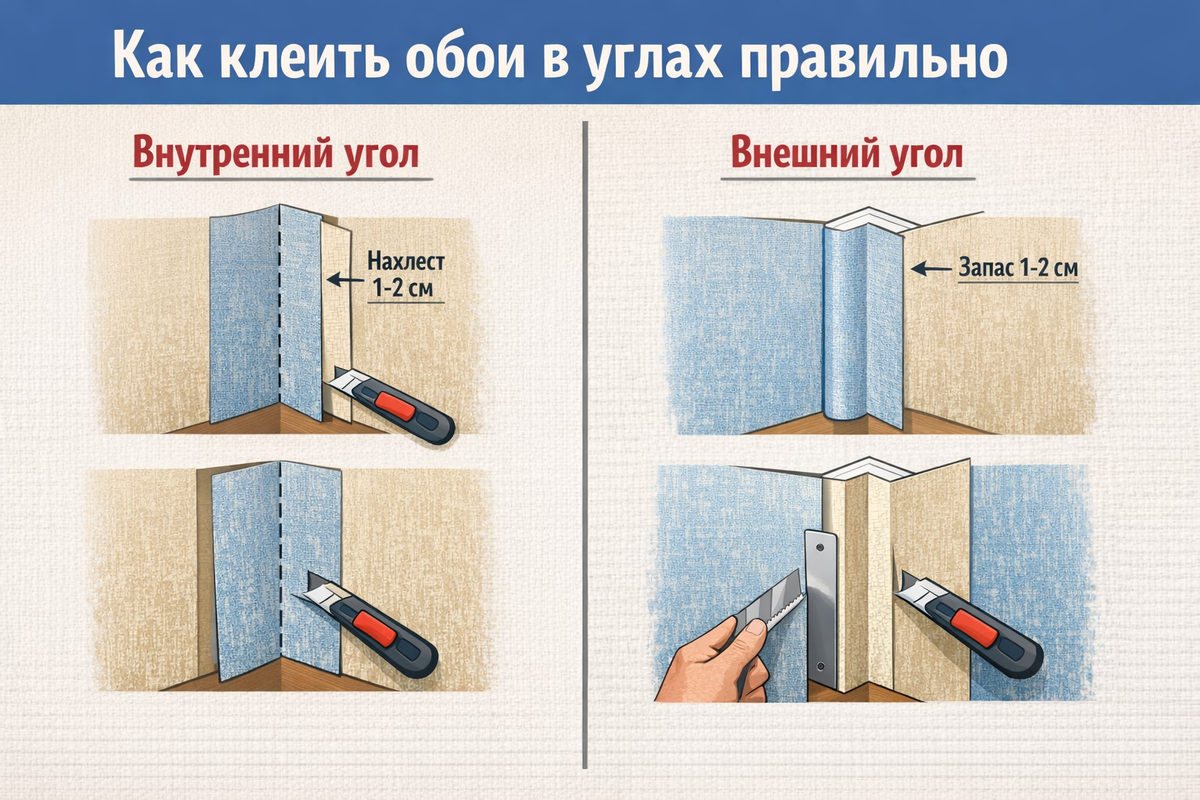 Как клеить обои в углах правильно

Внутренний угол

Нахлест 1-2 см

Внешний угол

Запас 1-2 см