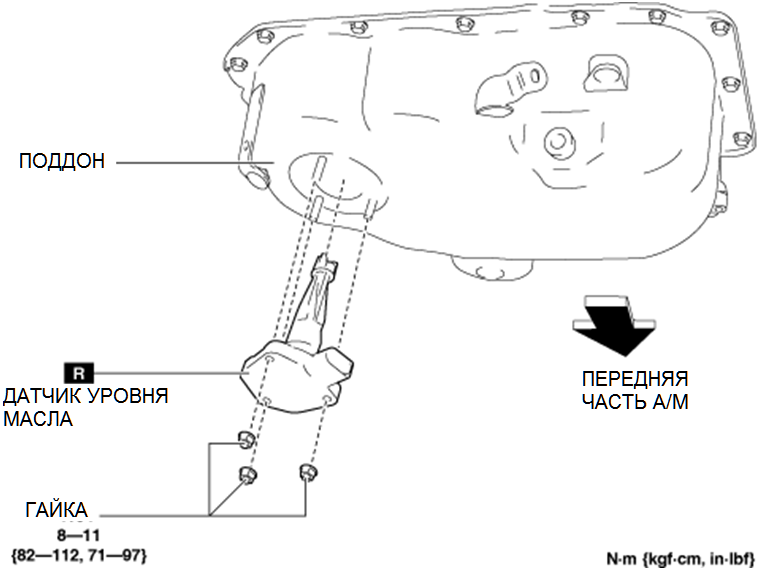 ПОДДОН

R

ДАТЧИК УРОВНЯ МАСЛА

ПЕРЕДНЯЯ ЧАСТЬ А/М

ГАЙКА
8—11
{82—112, 71—97}

N·m {kgf·cm, in·lbf}