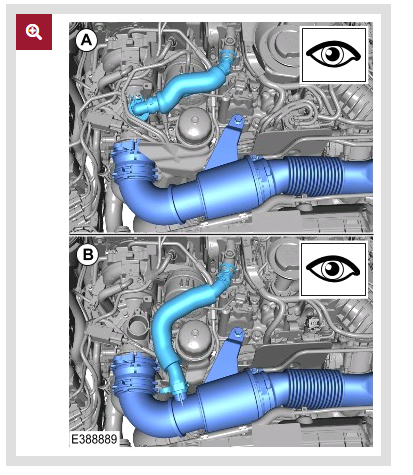 A

B

E388889