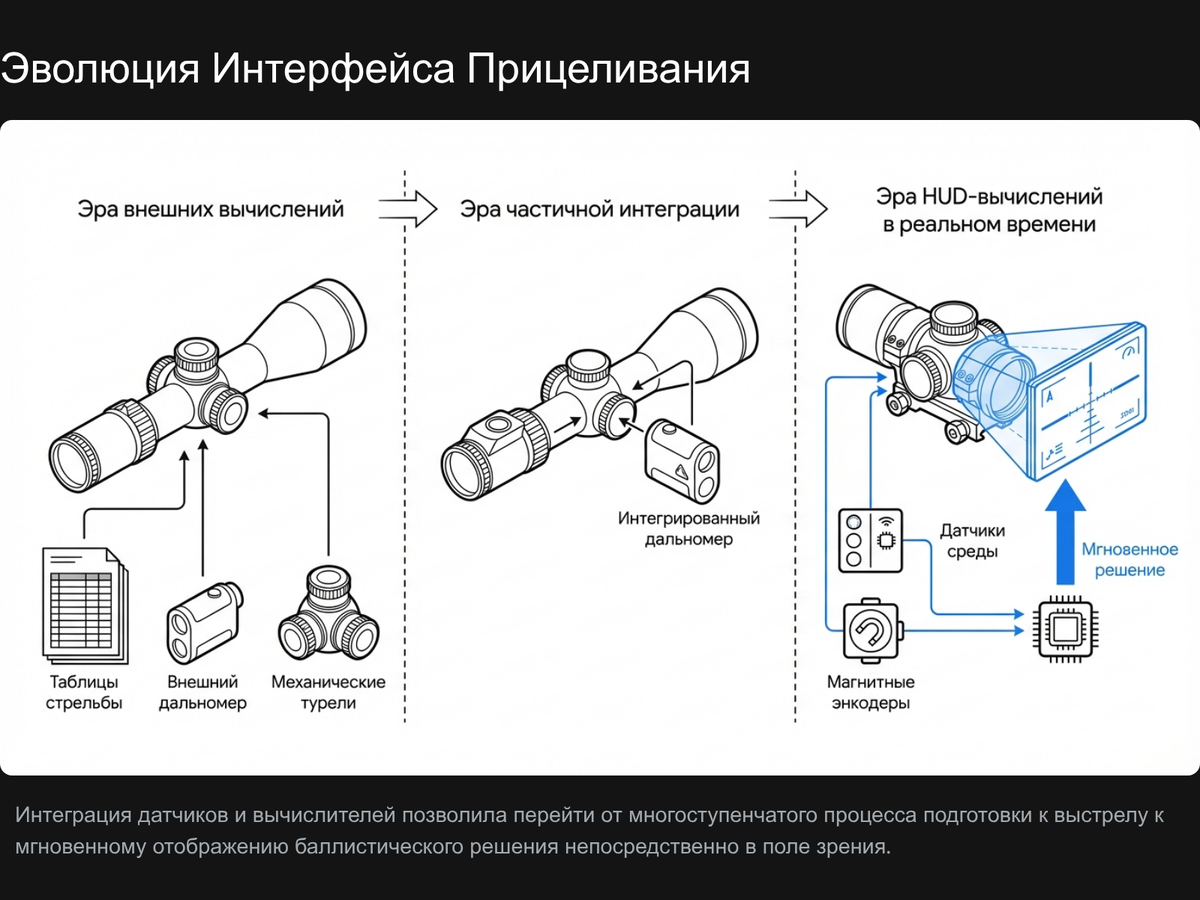 Эволюция Интерфейса Прицеливания

Эра внешних вычислений

Эра частичной интеграции

Эра HUD-вычислений в реальном времени

Таблицы стрельбы

Внешний дальномер

Механические турели

Интегрированный дальномер

Датчики среды

Мгновенное решение

Магнитные энкодеры

Интеграция датчиков и вычислителей позволила перейти от многоступенчатого процесса подготовки к выстрелу к мгновенному отображению баллистического решения непосредственно в поле зрения.