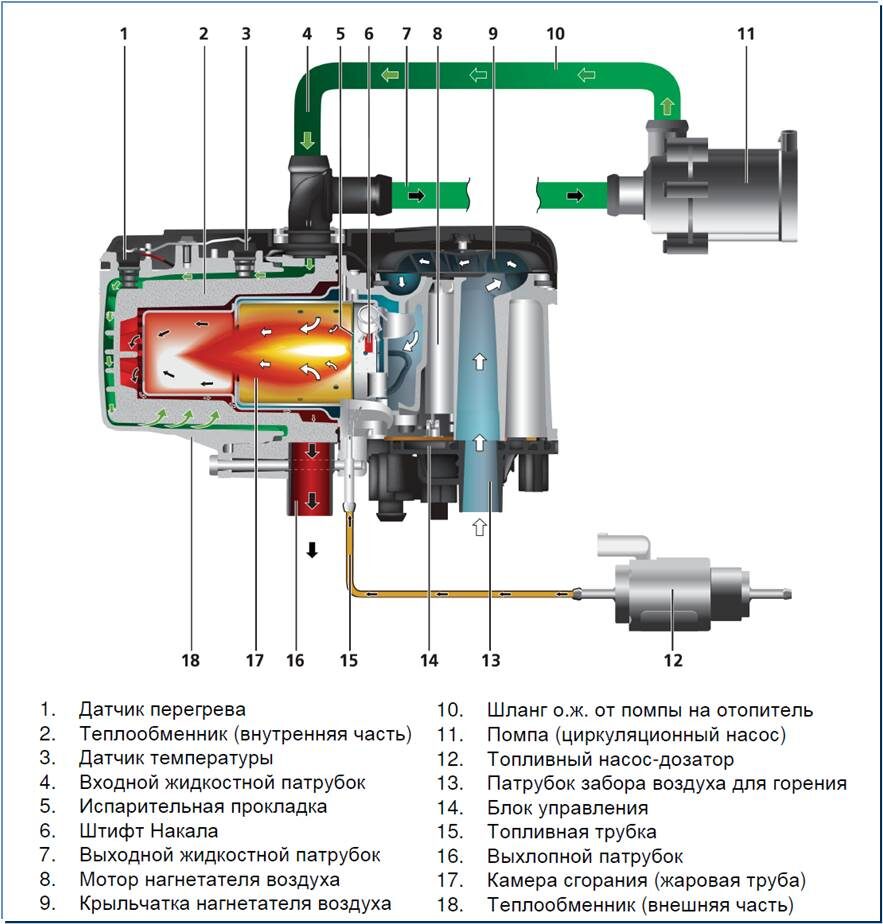 1 2 3 4 5 6 7 8 9 10 11

18 17 16 15 14 13 12

1. Датчик перегрева
2. Теплообменник (внутренняя часть)
3. Датчик температуры
4. Входной жидкостной патрубок
5. Испарительная прокладка
6. Штифт Накала
7. Выходной жидкостной патрубок
8. Мотор нагнетателя воздуха
9. Крыльчатка нагнетателя воздуха

10. Шланг о.ж. от помпы на отопитель
11. Помпа (циркуляционный насос)
12. Топливный насос-дозатор
13. Патрубок забора воздуха для горения
14. Блок управления
15. Топливная трубка
16. Выхлопной патрубок
17. Камера сгорания (жаровая труба)
18. Теплообменник (внешняя часть)