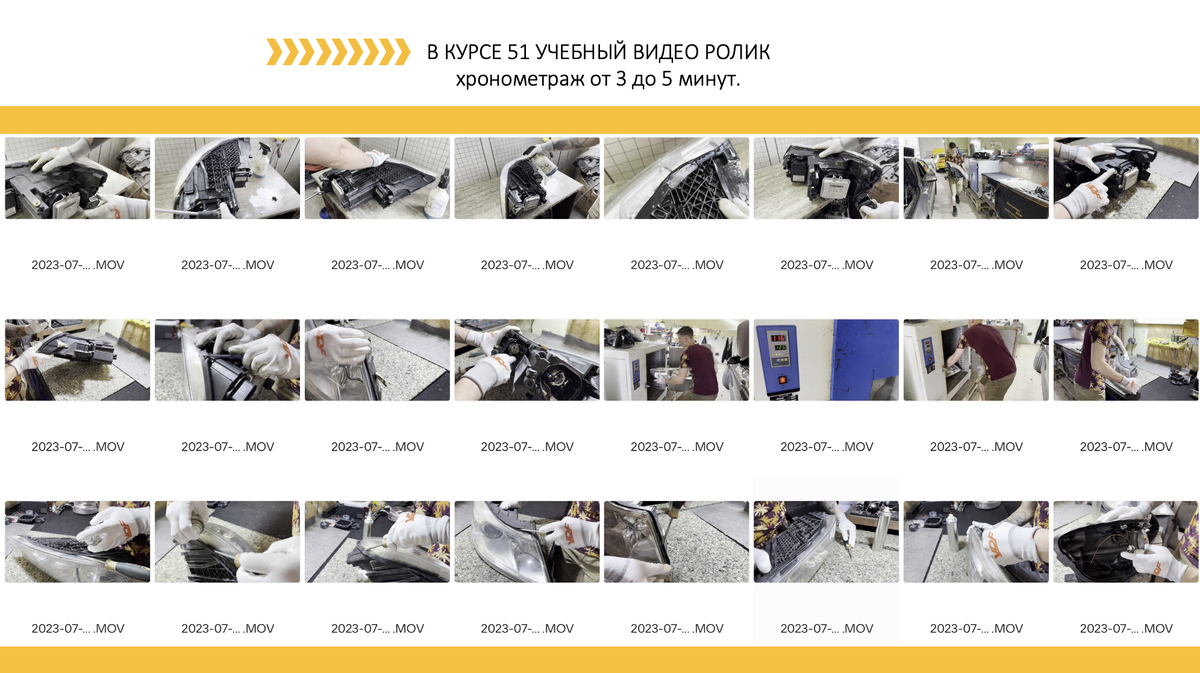 В КУРСЕ 51 УЧЕБНЫЙ ВИДЕО РОЛИК
хронометраж от 3 до 5 минут.

2023-07-... .MOV
2023-07-... .MOV
2023-07-... .MOV
2023-07-... .MOV
2023-07-... .MOV
2023-07-... .MOV
2023-07-... .MOV
2023-07-... .MOV

2023-07-... .MOV
2023-07-... .MOV
2023-07-... .MOV
2023-07-... .MOV
2023-07-... .MOV
2023-07-... .MOV
2023-07-... .MOV
2023-07-... .MOV

2023-07-... .MOV
2023-07-... .MOV
2023-07-... .MOV
2023-07-... .MOV
2023-07-... .MOV
2023-07-... .MOV
2023-07-... .MOV
2023-07-... .MOV