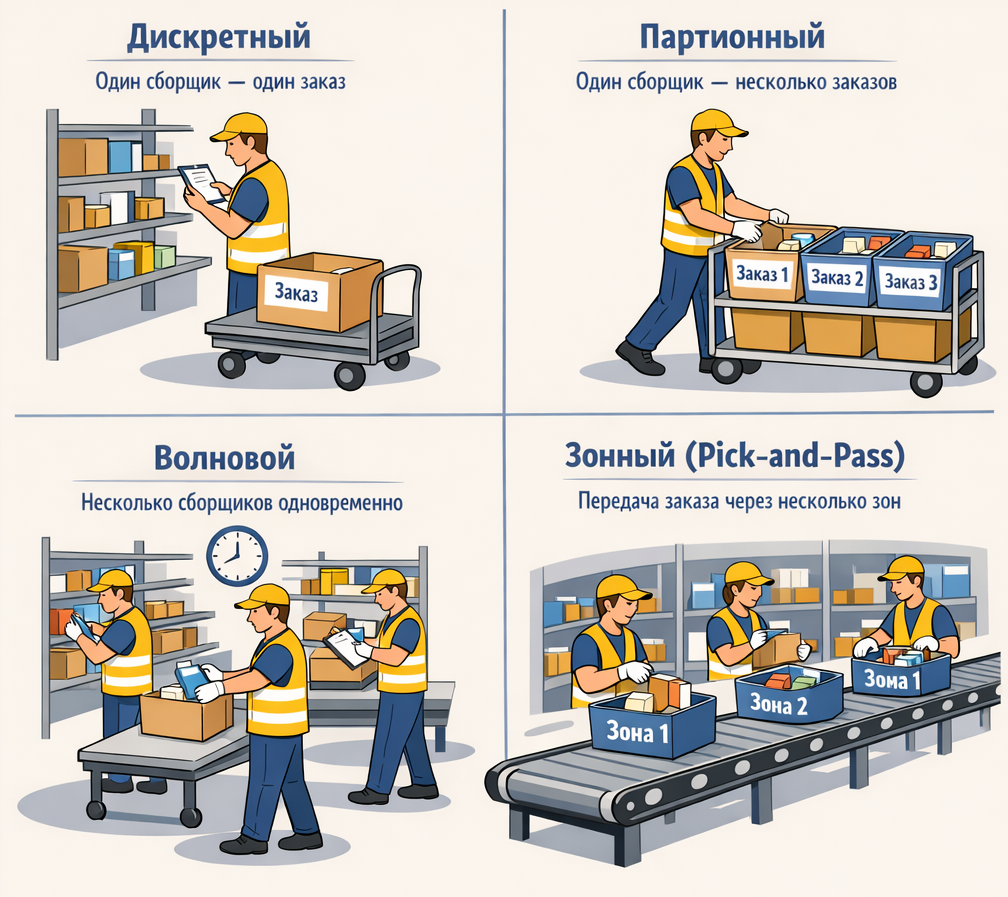 Дискретный

Один сборщик — один заказ

Заказ

Партионный

Один сборщик — несколько заказов

Заказ 1

Заказ 2

Заказ 3

Волновой

Несколько сборщиков одновременно

Зонный (Pick-and-Pass)

Передача заказа через несколько зон

Зона 1

Зона 2

Зона 1