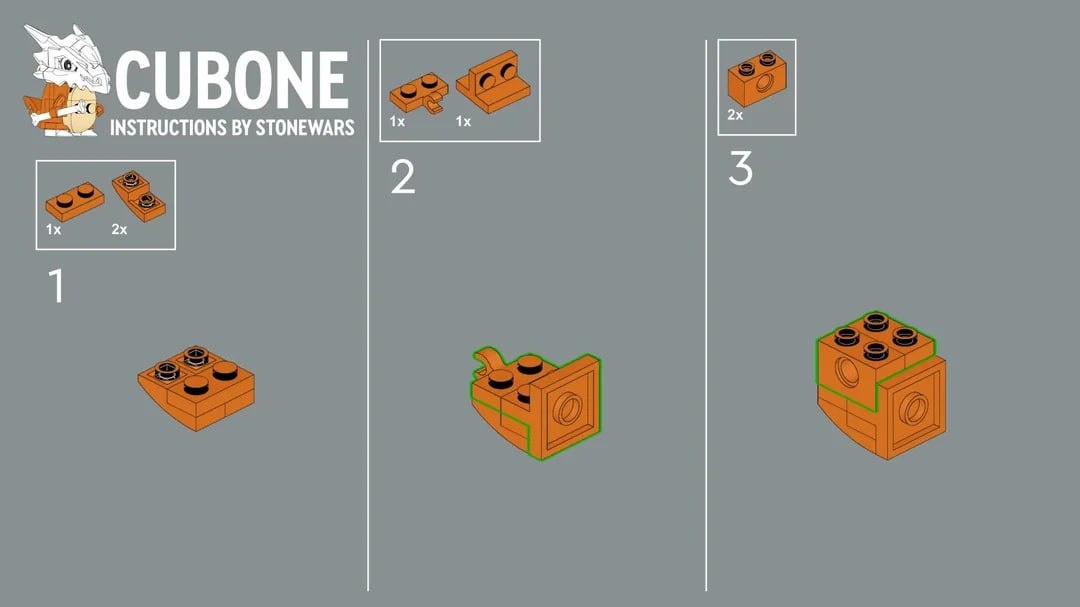 CUBONE
INSTRUCTIONS BY STONEWARS

1x 2x

1

1x 1x

2

2x

3