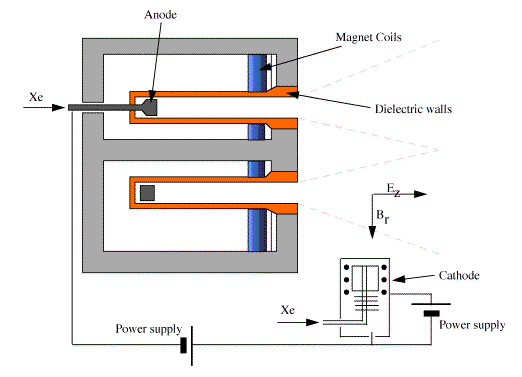 Anode

Magnet Coils

Xe

Dielectric walls

$E_z$

$B_r$

Cathode

Xe

Power supply

Power supply