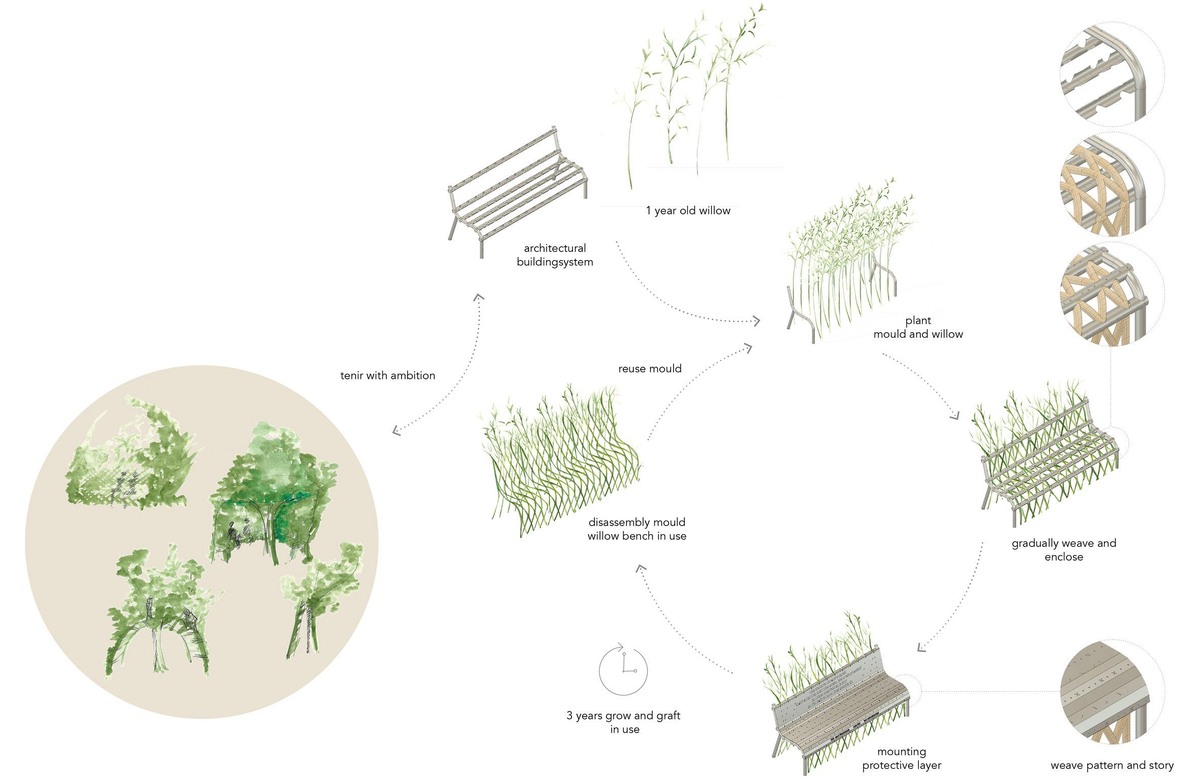 1 year old willow

architectural buildingsystem

plant
mould and willow

tenir with ambition

reuse mould

disassembly mould
willow bench in use

gradually weave and enclose

3 years grow and graft in use

mounting
protective layer

weave pattern and story