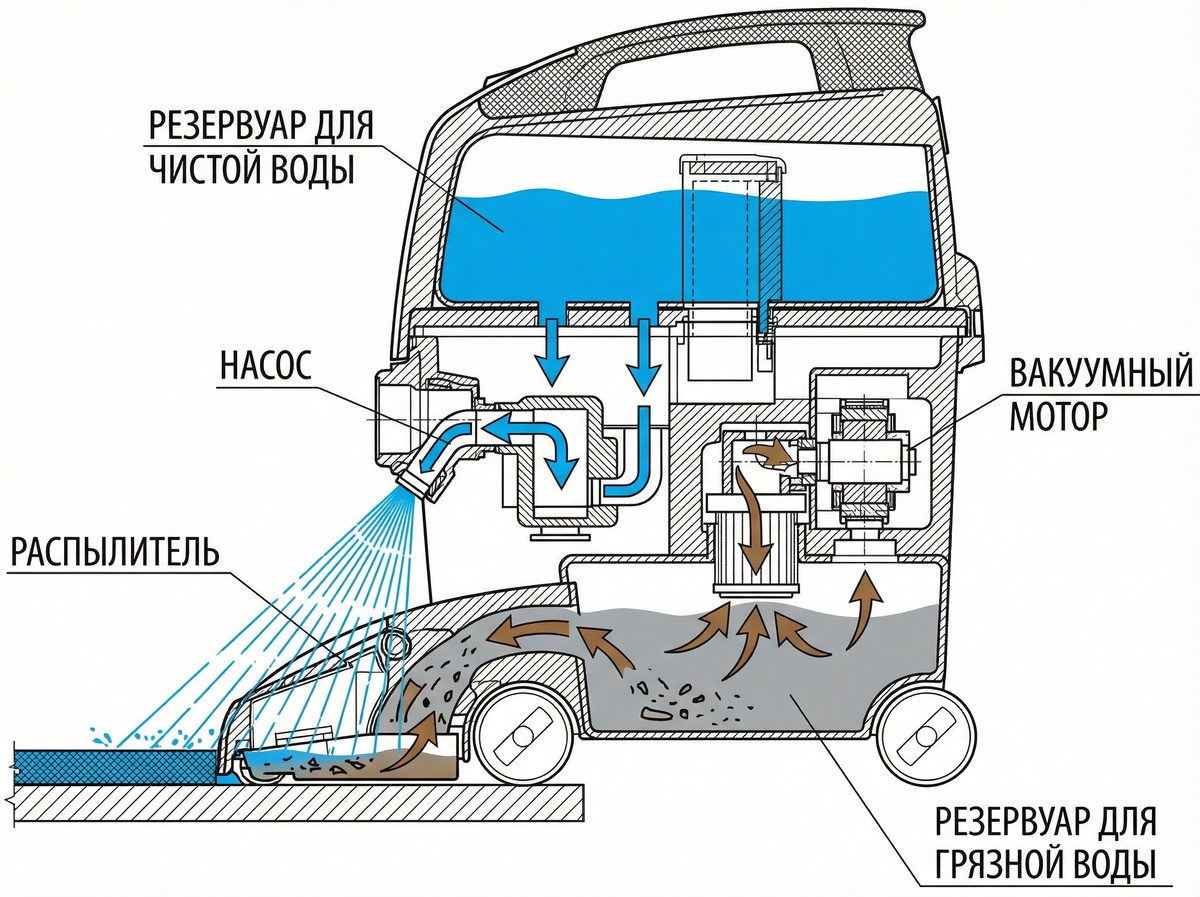 РЕЗЕРВУАР ДЛЯ ЧИСТОЙ ВОДЫ

НАСОС

ВАКУУМНЫЙ МОТОР

РАСПЫЛИТЕЛЬ

РЕЗЕРВУАР ДЛЯ ГРЯЗНОЙ ВОДЫ