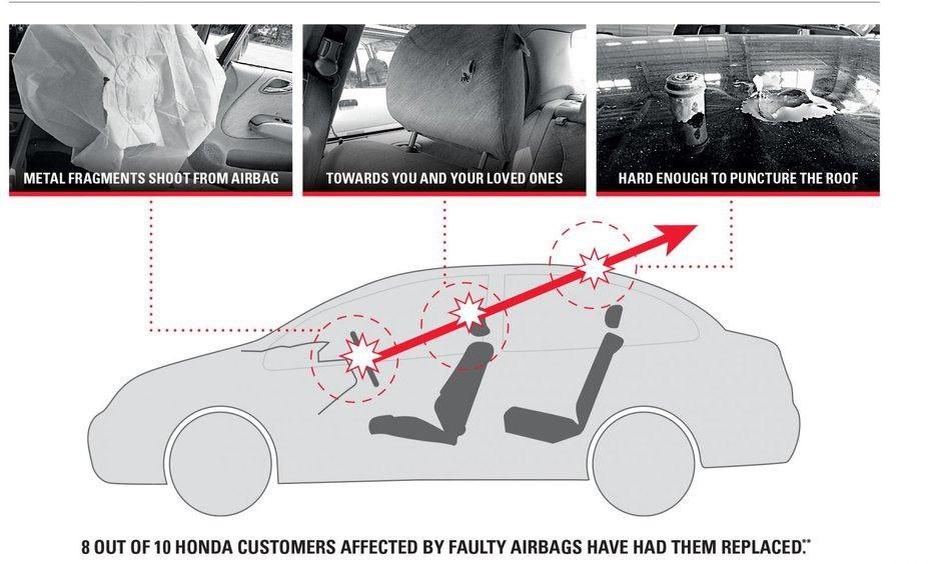 METAL FRAGMENTS SHOOT FROM AIRBAG

TOWARDS YOU AND YOUR LOVED ONES

HARD ENOUGH TO PUNCTURE THE ROOF

8 OUT OF 10 HONDA CUSTOMERS AFFECTED BY FAULTY AIRBAGS HAVE HAD THEM REPLACED.**