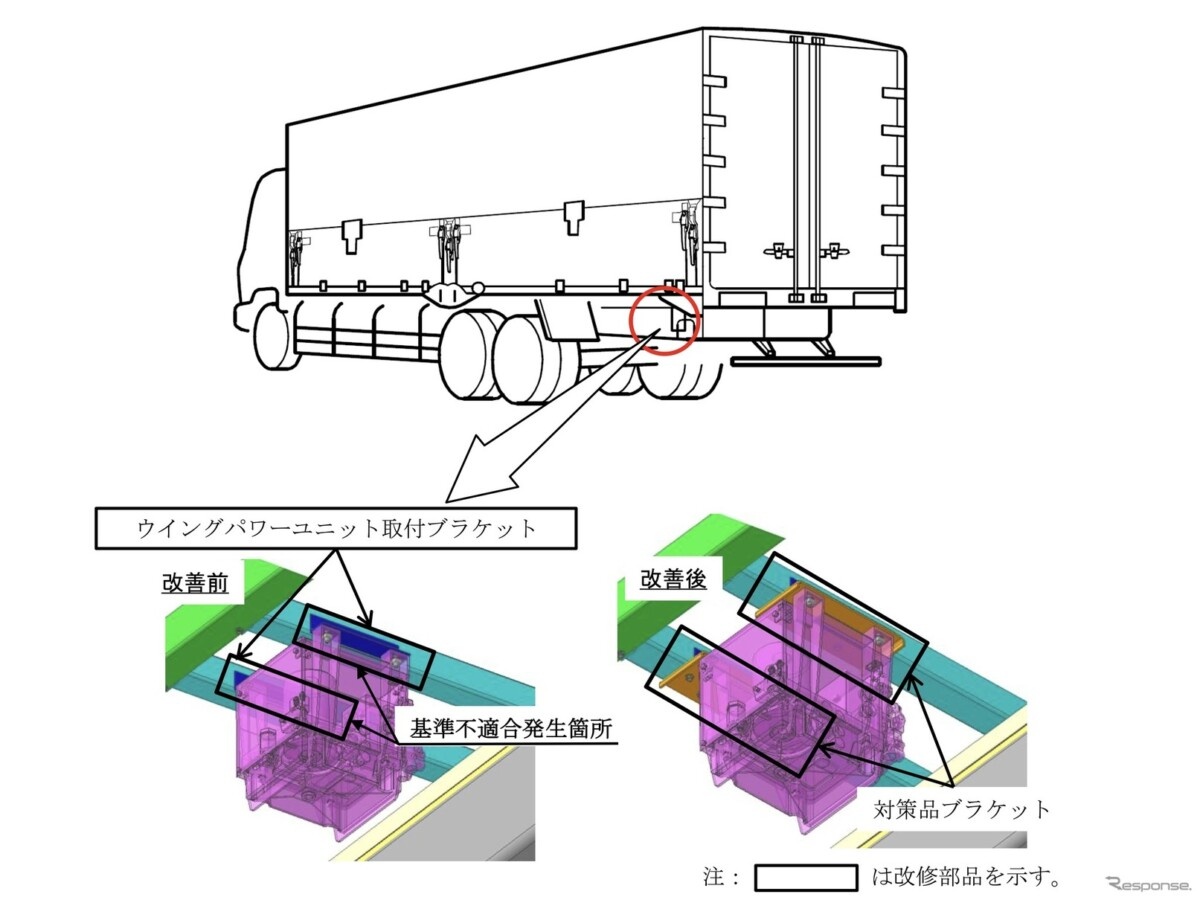 ウイングパワーユニット取付ブラケット

改善前

基準不適合発生箇所

改善後

対策品ブラケット

注：　は改修部品を示す。

Response.