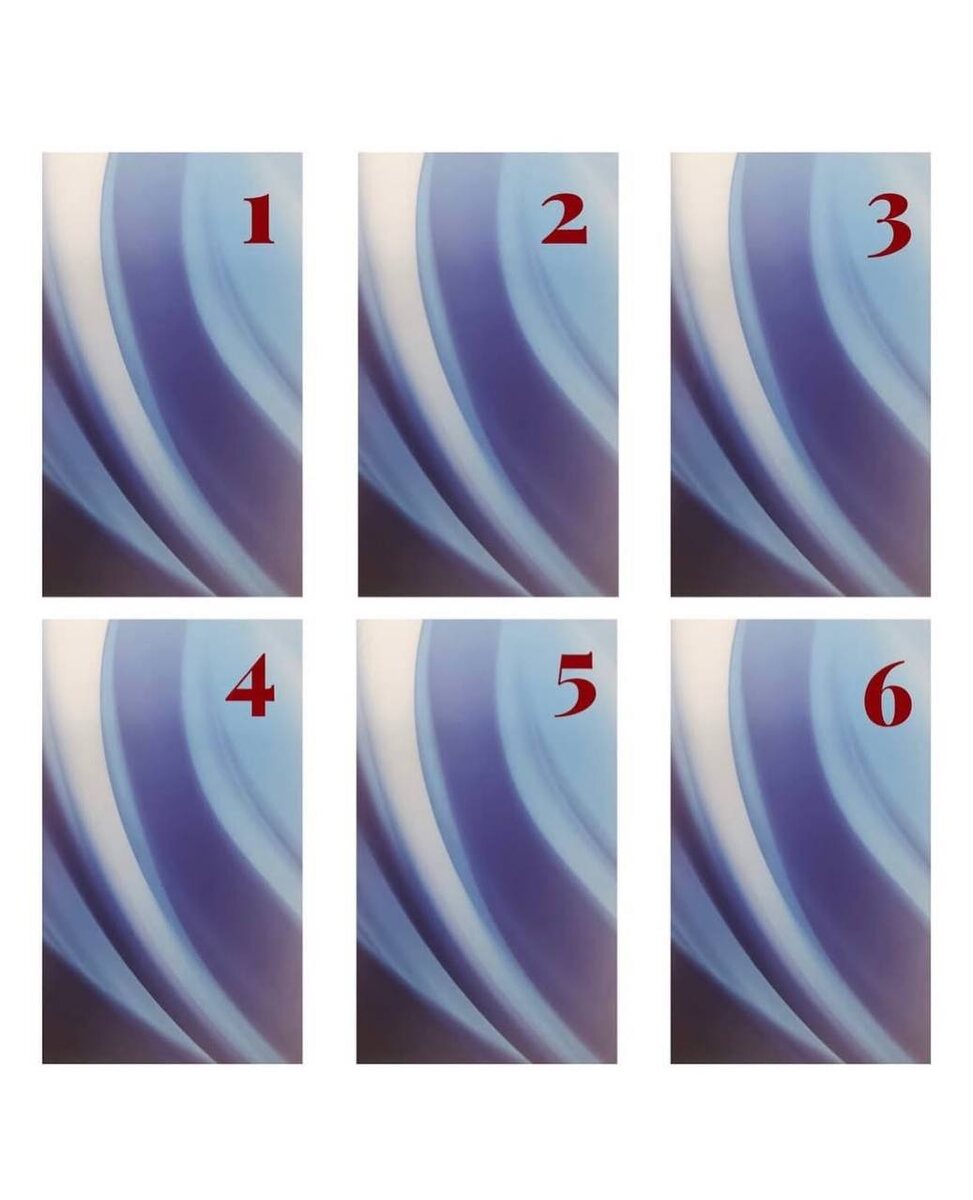 1

2

3

4

5

6