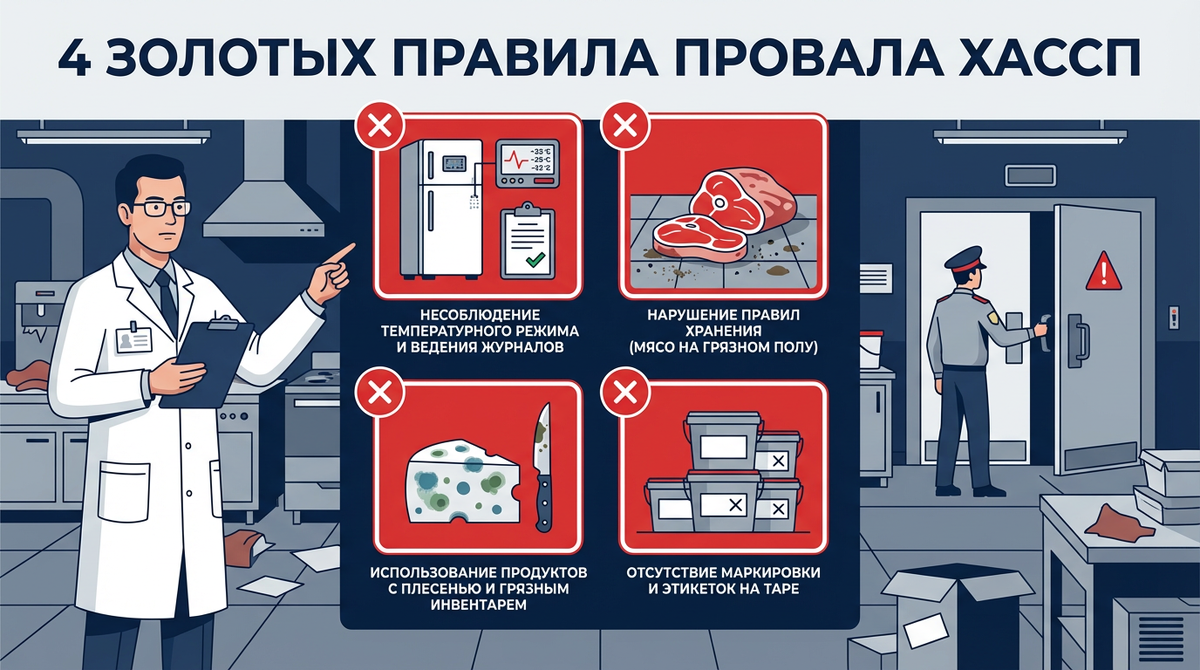 4 ЗОЛОТЫХ ПРАВИЛА ПРОВАЛА ХАССП

-33°C
-25°C
-32°C

НЕСОБЛЮДЕНИЕ ТЕМПЕРАТУРНОГО РЕЖИМА И ВЕДЕНИЯ ЖУРНАЛОВ

НАРУШЕНИЕ ПРАВИЛ ХРАНЕНИЯ (МЯСО НА ГРЯЗНОМ ПОЛУ)

ИСПОЛЬЗОВАНИЕ ПРОДУКТОВ С ПЛЕСЕНЬЮ И ГРЯЗНЫМ ИНВЕНТАРЕМ

ОТСУТСТВИЕ МАРКИРОВКИ И ЭТИКЕТОК НА ТАРЕ