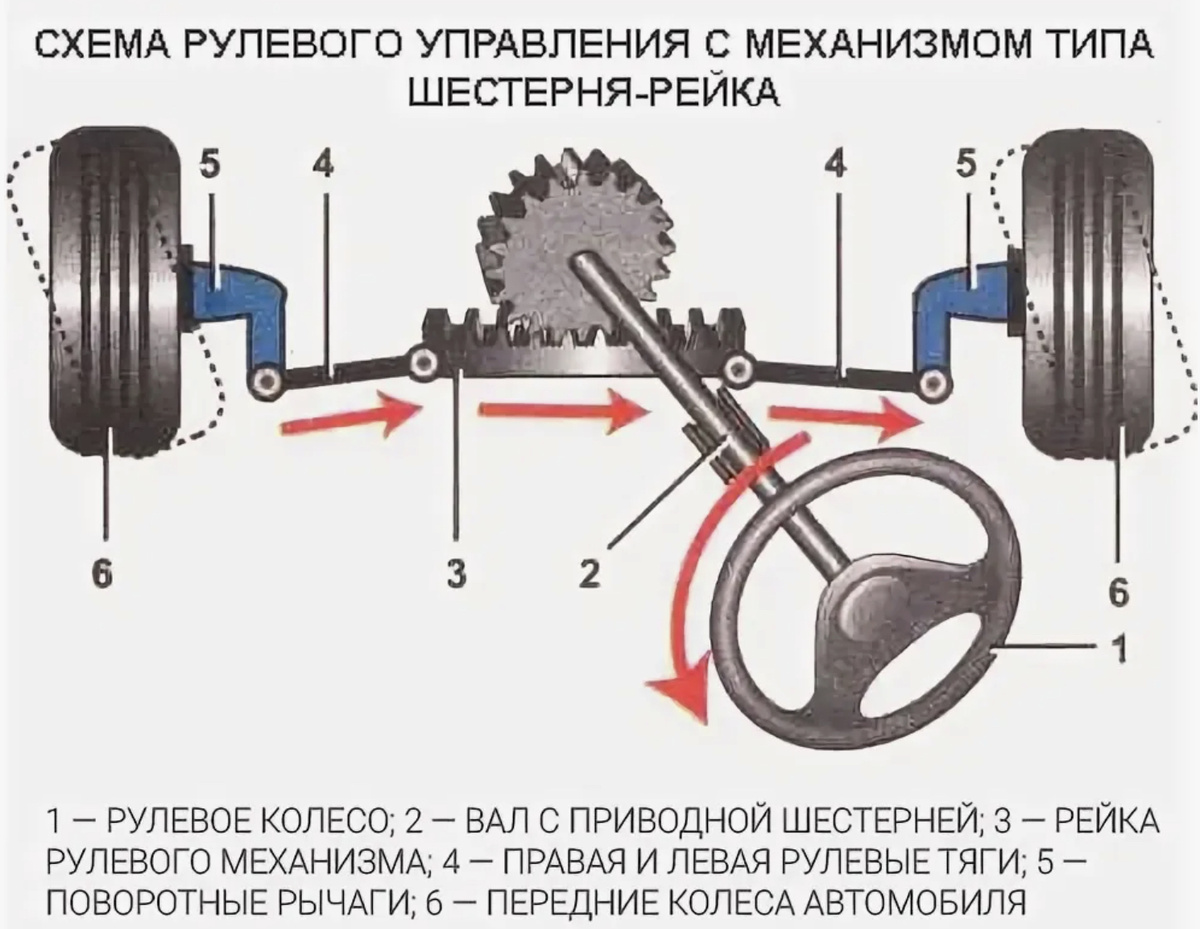 СХЕМА РУЛЕВОГО УПРАВЛЕНИЯ С МЕХАНИЗМОМ ТИПА ШЕСТЕРНЯ-РЕЙКА

5
4
4
5
6
3
2
6
1

1 — РУЛЕВОЕ КОЛЕСО; 2 — ВАЛ С ПРИВОДНОЙ ШЕСТЕРНЕЙ; 3 — РЕЙКА РУЛЕВОГО МЕХАНИЗМА; 4 — ПРАВАЯ И ЛЕВАЯ РУЛЕВЫЕ ТЯГИ; 5 — ПОВОРОТНЫЕ РЫЧАГИ; 6 — ПЕРЕДНИЕ КОЛЕСА АВТОМОБИЛЯ