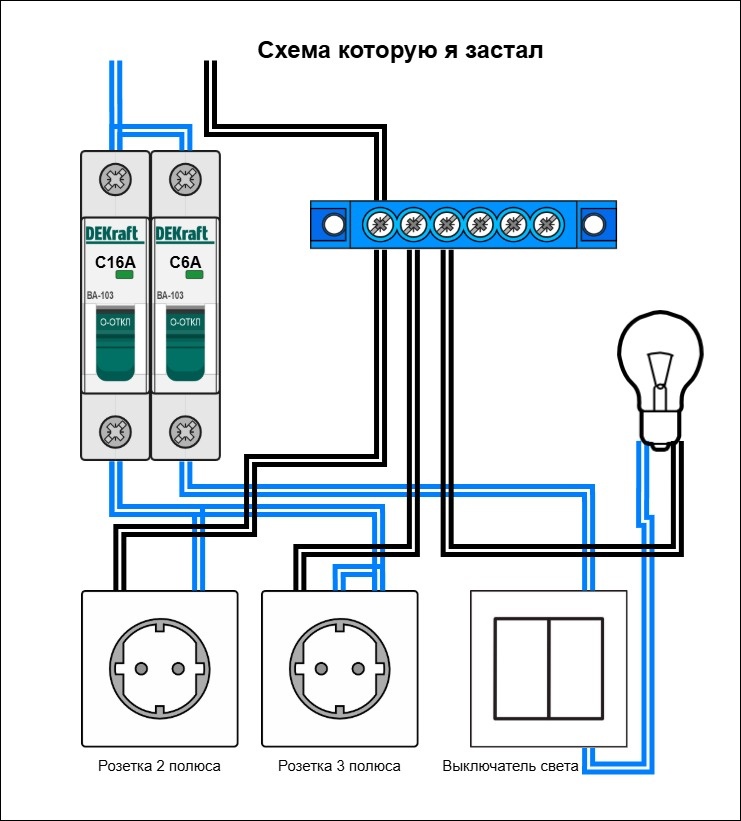 Схема которую я застал

DEKraft
C16A
ВА-103
О-ОТКЛ

DEKraft
C6A
ВА-103
О-ОТКЛ

Розетка 2 полюса

Розетка 3 полюса

Выключатель света