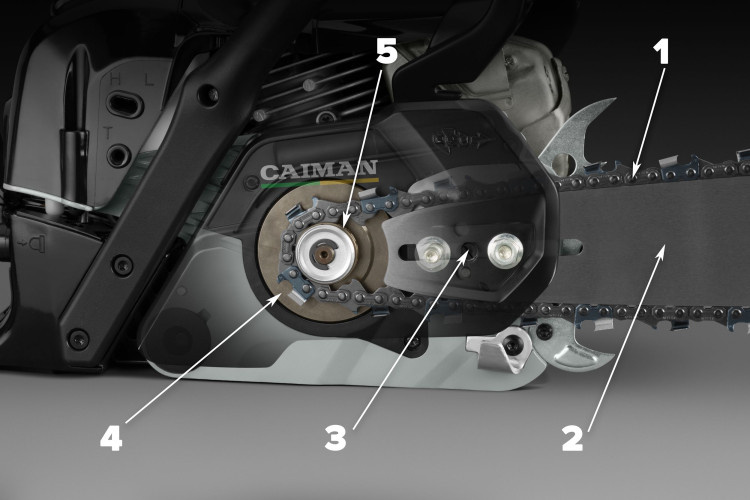 5
1
H L
T
CAIMAN
4
3
2