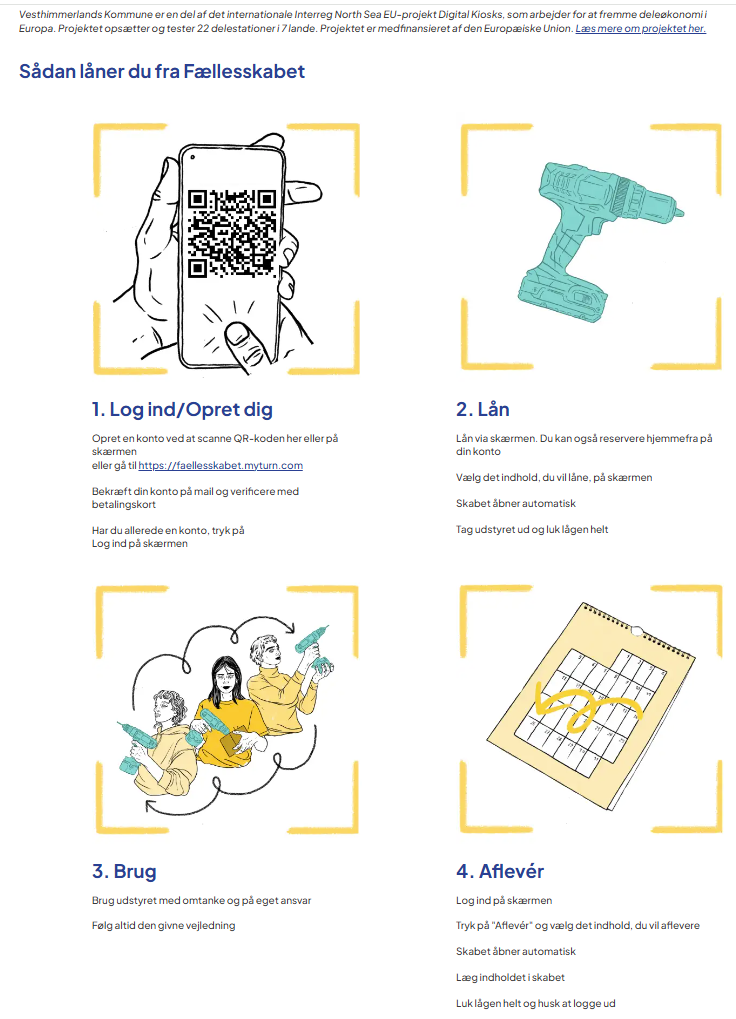 Vesthimmerlands Kommune er en del af det internationale Interreg North Sea EU-projekt Digital Kiosks, som arbejder for at fremme deleøkonomi i Europa. Projektet opsætter og tester 22 delestationer i 7 lande. Projektet er medfinansieret af den Europæiske Union. Læs mere om projektet her.

Sådan låner du fra Fællesskabet

1. Log ind/Opret dig

Opret en konto ved at scanne QR-koden her eller på skærmen
eller gå til https://faellesskabet.myturn.com

Bekræft din konto på mail og verificere med betalingskort

Har du allerede en konto, tryk på
Log ind på skærmen

2. Lån

Lån via skærmen. Du kan også reservere hjemmefra på din konto

Vælg det indhold, du vil låne, på skærmen

Skabet åbner automatisk

Tag udstyret ud og luk lågen helt

3. Brug

Brug udstyret med omtanke og på eget ansvar

Følg altid den givne vejledning

4. Aflevér

Log ind på skærmen

Tryk på "Aflevér" og vælg det indhold, du vil aflevere

Skabet åbner automatisk

Læg indholdet i skabet

Luk lågen helt og husk at logge ud