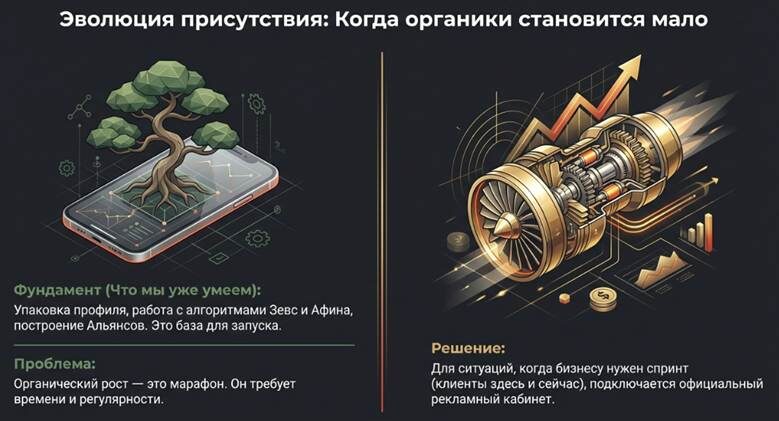 Эволюция присутствия: Когда органики становится мало

Фундамент (Что мы уже умеем):
Упаковка профиля, работа с алгоритмами Зевс и Афина, построение Альянсов. Это база для запуска.

Проблема:
Органический рост — это марафон. Он требует времени и регулярности.

Решение:
Для ситуаций, когда бизнесу нужен спринт (клиенты здесь и сейчас), подключается официальный рекламный кабинет.