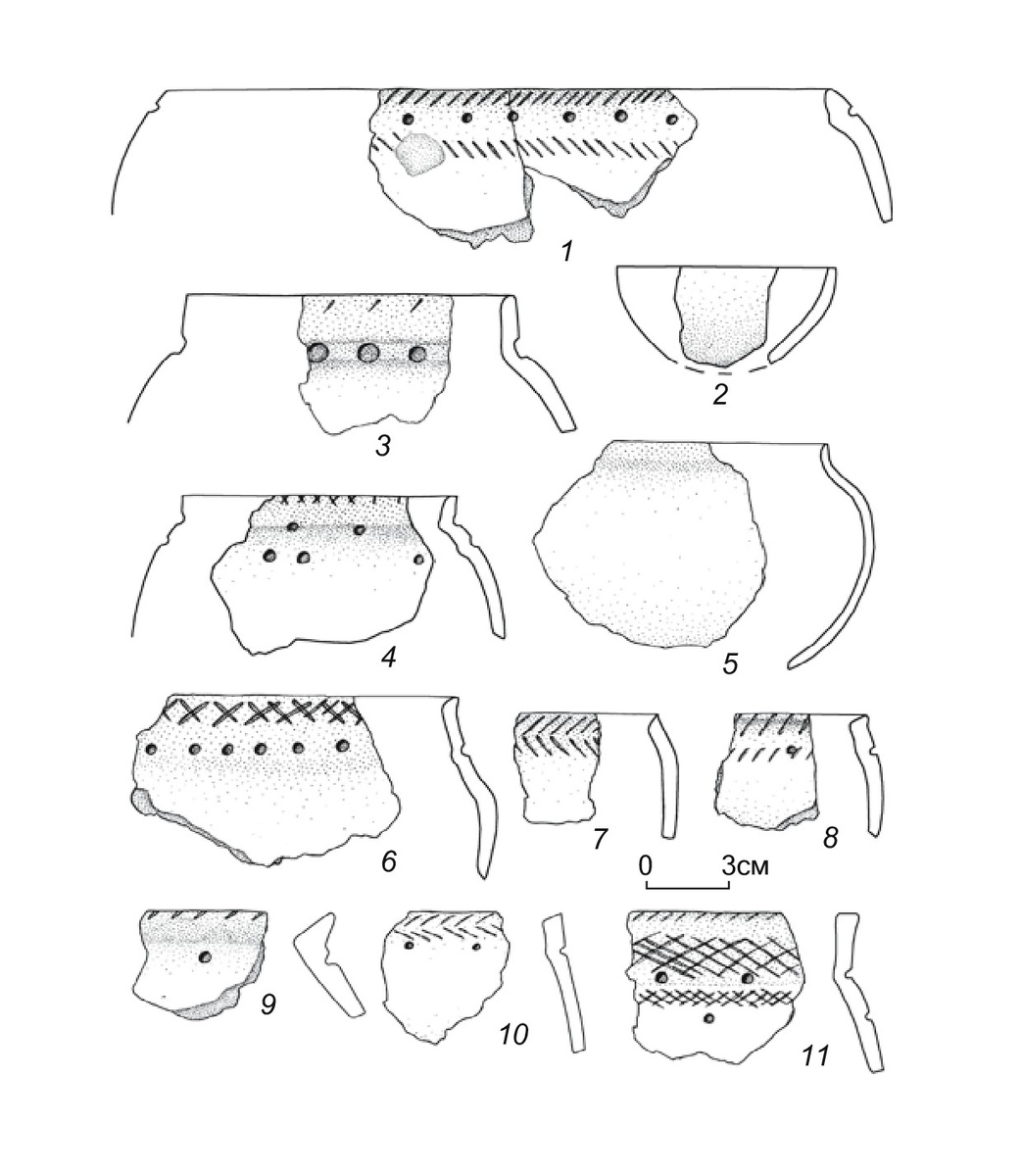 1
2
3
4
5
6
7
8
0 3см
9
10
11