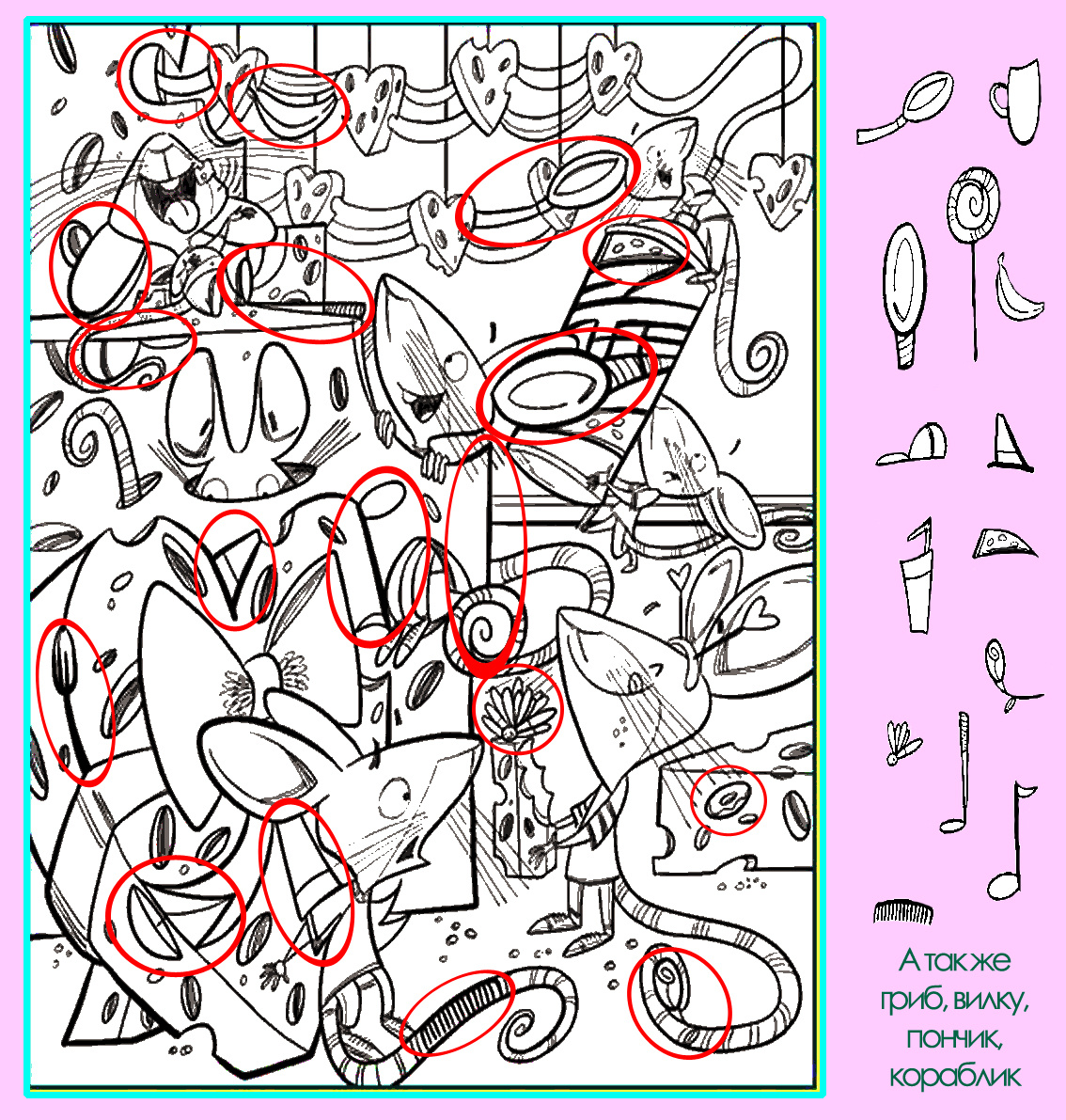 А также гриб, вилку, пончик, кораблик