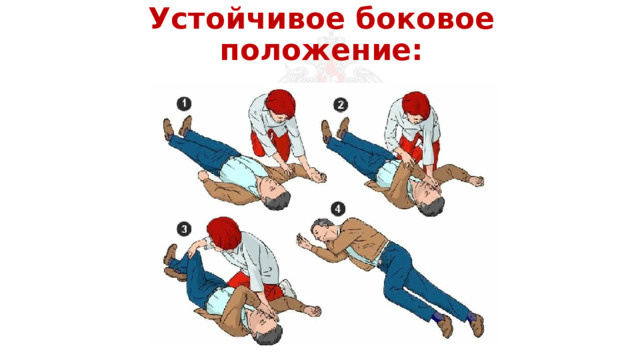 Устойчивое боковое положение:

1

2

3

4