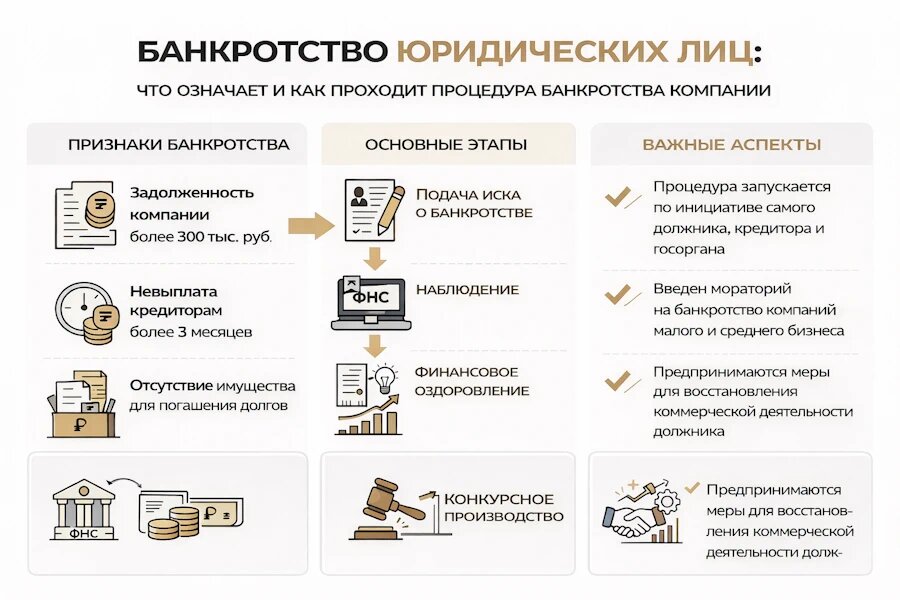 БАНКРОТСТВО ЮРИДИЧЕСКИХ ЛИЦ:

ЧТО ОЗНАЧАЕТ И КАК ПРОХОДИТ ПРОЦЕДУРА БАНКРОТСТВА КОМПАНИИ

ПРИЗНАКИ БАНКРОТСТВА

Задолженность компании более 300 тыс. руб.

Невыплата кредиторам более 3 месяцев

Отсутствие имущества для погашения долгов

ФНС

ОСНОВНЫЕ ЭТАПЫ

ПОДАЧА ИСКА О БАНКРОТСТВЕ

ФНС

НАБЛЮДЕНИЕ

ФИНАНСОВОЕ ОЗДОРОВЛЕНИЕ

КОНКУРСНОЕ ПРОИЗВОДСТВО

ВАЖНЫЕ АСПЕКТЫ

Процедура запускается по инициативе самого должника, кредитора и госоргана

Введен мораторий на банкротство компаний малого и среднего бизнеса

Предпринимаются меры для восстановления коммерческой деятельности должника

Предпринимаются меры для восстановления коммерческой деятельности долж-