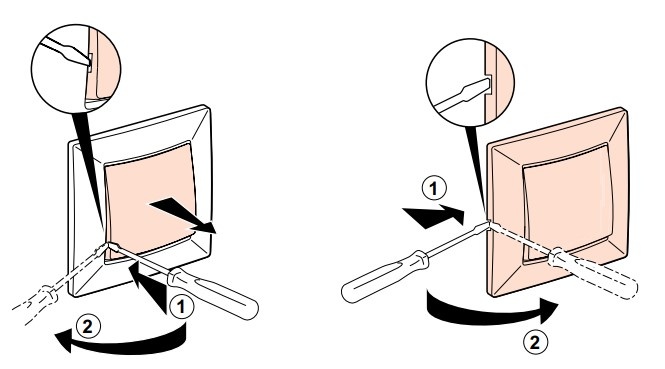 1
2
1
2