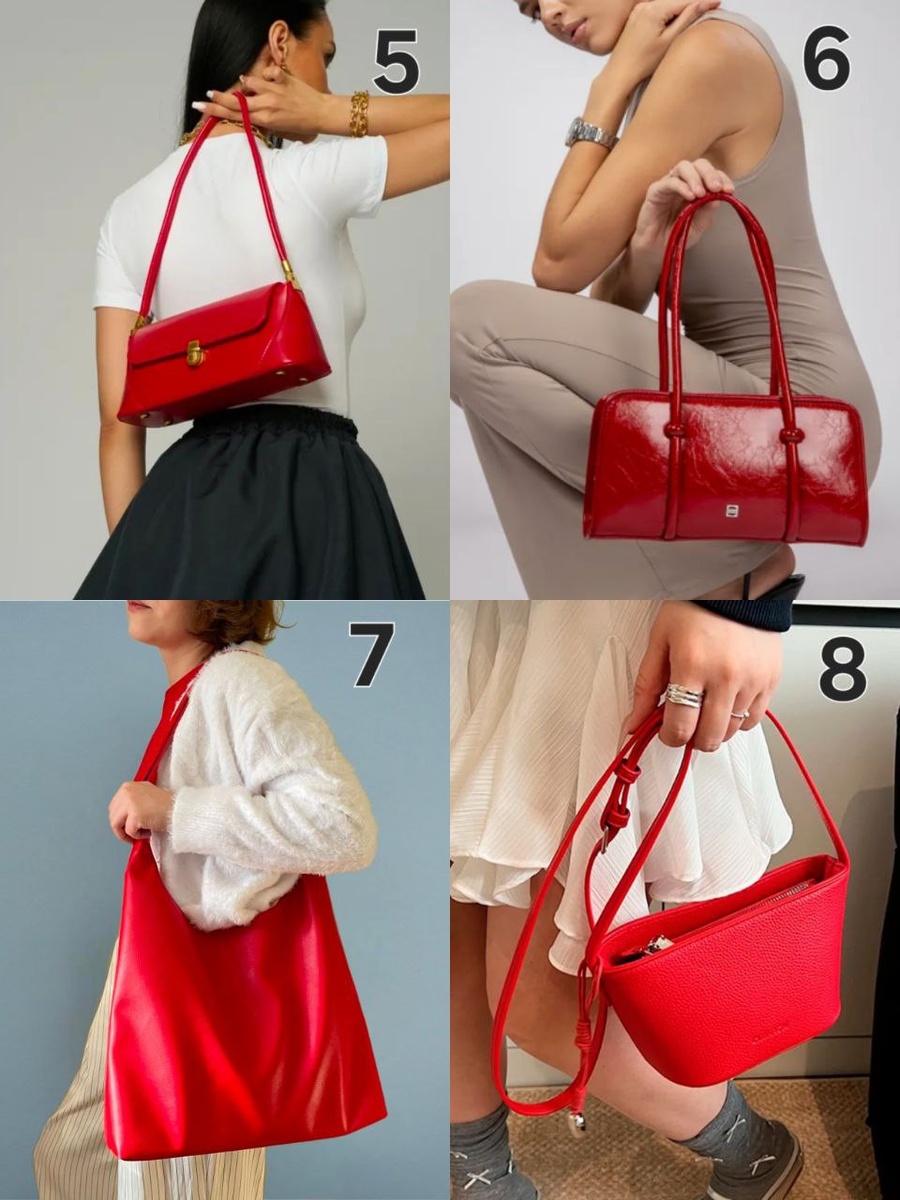 5

6

7

8