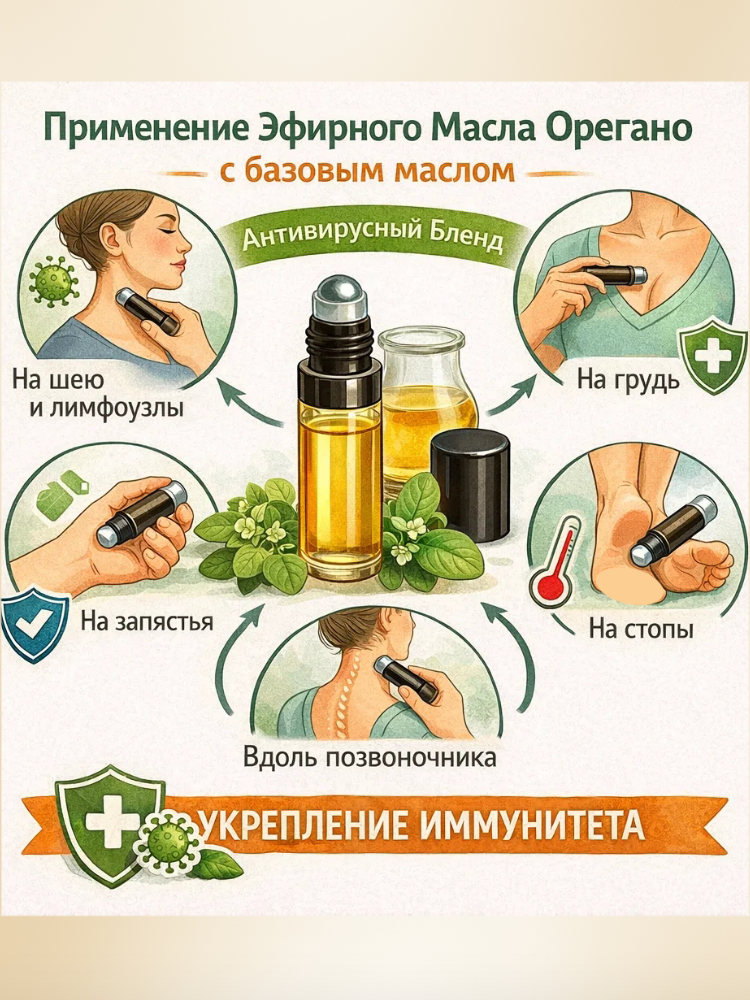 Применение Эфирного Масла Орегано
с базовым маслом

Антивирусный Бленд

На шею
и лимфоузлы

На грудь

На запястья

На стопы

Вдоль позвоночника

УКРЕПЛЕНИЕ ИММУНИТЕТА