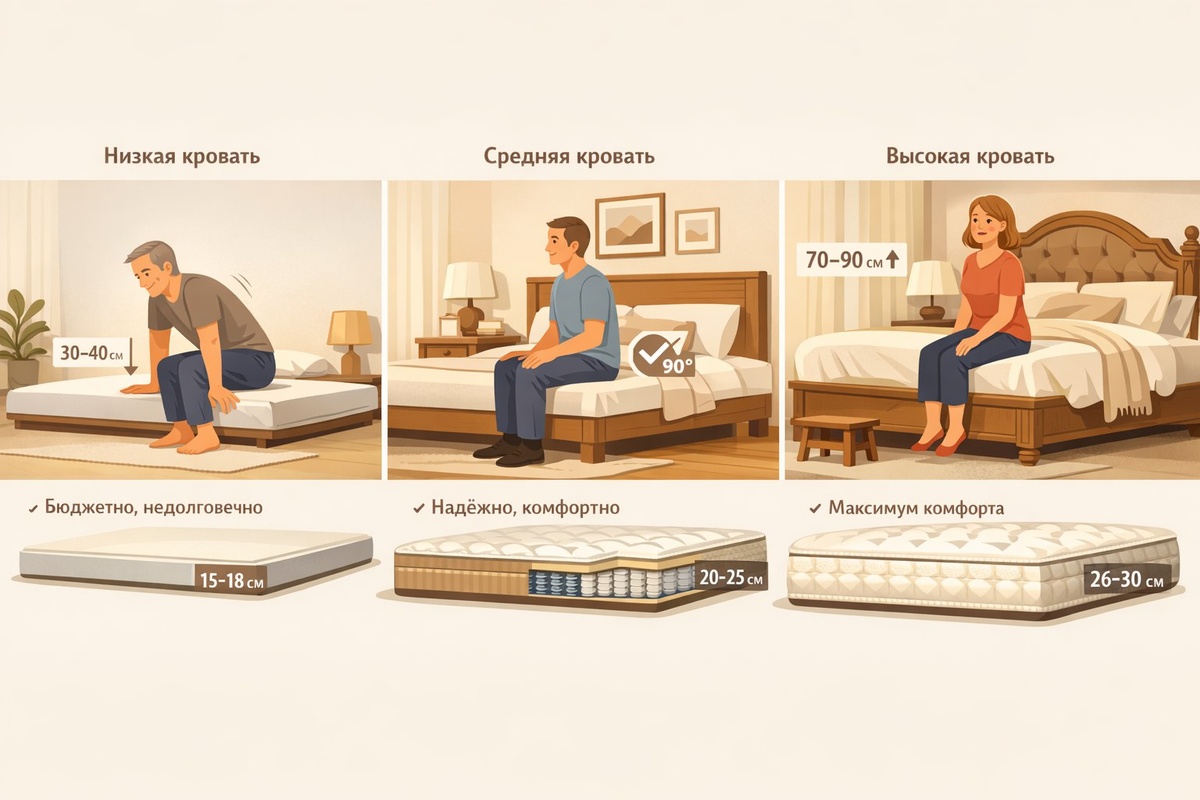 Низкая кровать

30–40 см

✓ Бюджетно, недолговечно

15–18 см

Средняя кровать

90°

✓ Надёжно, комфортно

20–25 см

Высокая кровать

70–90 см

✓ Максимум комфорта

26–30 см