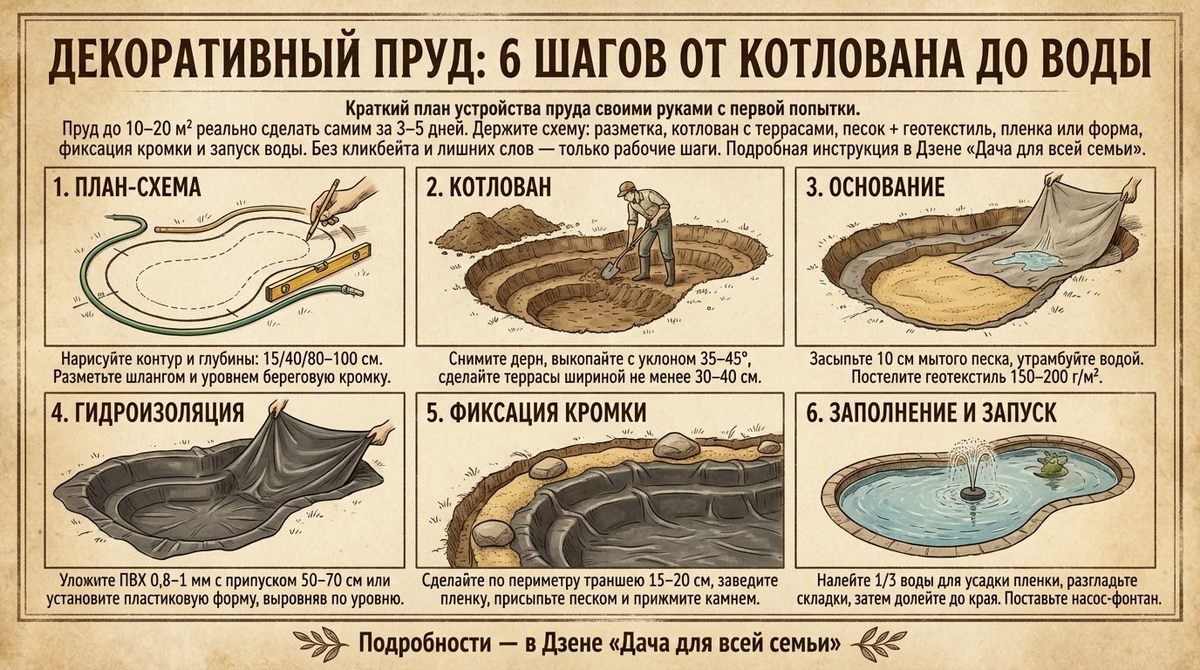 ДЕКОРАТИВНЫЙ ПРУД: 6 ШАГОВ ОТ КОТЛОВАНА ДО ВОДЫ

Краткий план устройства пруда своими руками с первой попытки.
Пруд до 10–20 м² реально сделать самим за 3–5 дней. Держите схему: разметка, котлован с террасами, песок + геотекстиль, пленка или форма, фиксация кромки и запуск воды. Без кликбейта и лишних слов — только рабочие шаги. Подробная инструкция в Дзене «Дача для всей семьи».

1. ПЛАН-СХЕМА

Нарисуйте контур и глубины: 15/40/80–100 см. Разметьте шлангом и уровнем береговую кромку.

2. КОТЛОВАН

Снимите дерн, выкопайте с уклоном 35–45°, сделайте террасы шириной не менее 30–40 см.

3. ОСНОВАНИЕ

Засыпьте 10 см мытого песка, утрамбуйте водой. Постелите геотекстиль 150–200 г/м².

4. ГИДРОИЗОЛЯЦИЯ

Уложите ПВХ 0,8–1 мм с припуском 50–70 см или установите пластиковую форму, выровняв по уровню.

5. ФИКСАЦИЯ КРОМКИ

Сделайте по периметру траншею 15–20 см, заведите пленку, присыпьте песком и прижмите камнем.

6. ЗАПОЛНЕНИЕ И ЗАПУСК

Налейте 1/3 воды для усадки пленки, разгладьте складки, затем долейте до края. Поставьте насос-фонтан.

Подробности — в Дзене «Дача для всей семьи»