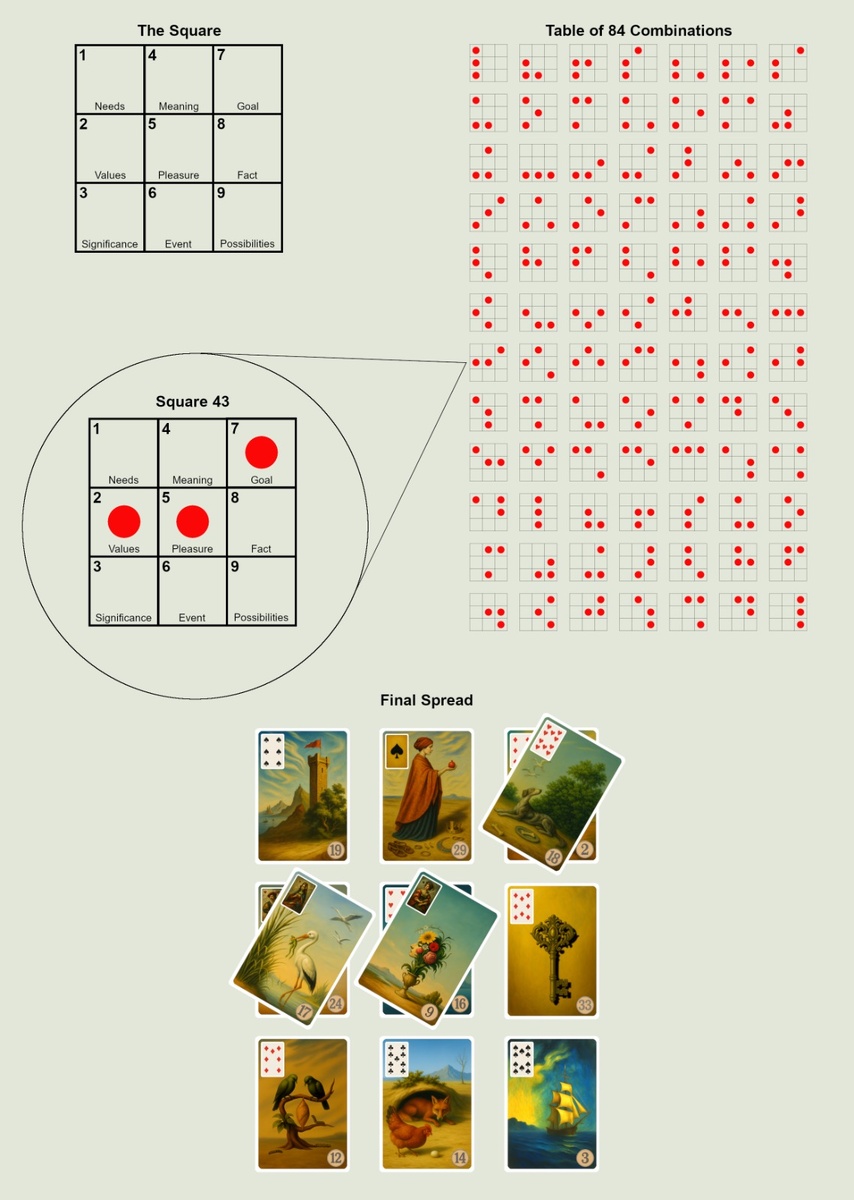 The Square

| 1 Needs | 4 Meaning | 7 Goal |
|---|---|---|
| 2 Values | 5 Pleasure | 8 Fact |
| 3 Significance | 6 Event | 9 Possibilities |

Table of 84 Combinations

Square 43

| 1 Needs | 4 Meaning | 7 Goal |
|---|---|---|
| 2 Values | 5 Pleasure | 8 Fact |
| 3 Significance | 6 Event | 9 Possibilities |

Final Spread

19 29 18 2
17 24 9 16 33
12 14 3