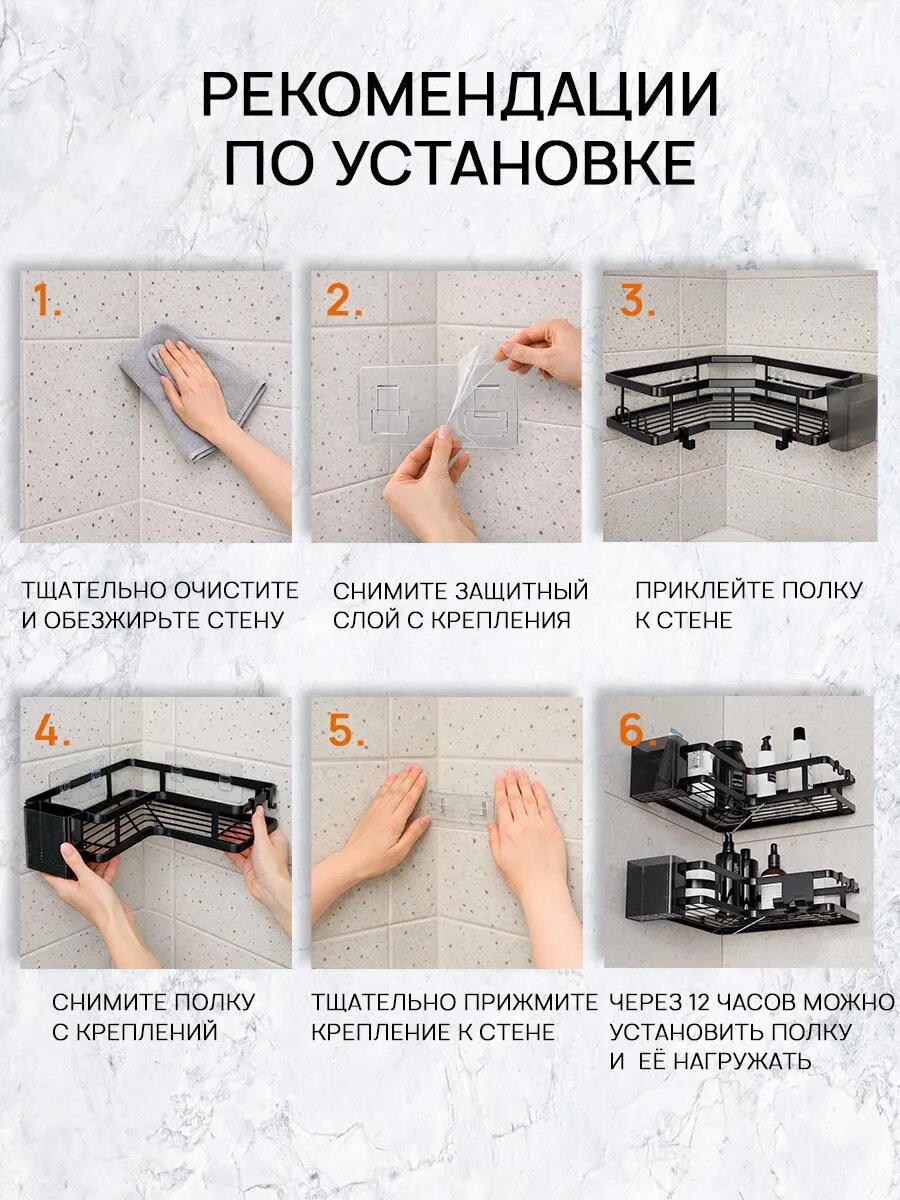 РЕКОМЕНДАЦИИ ПО УСТАНОВКЕ

1.

ТЩАТЕЛЬНО ОЧИСТИТЕ И ОБЕЗЖИРЬТЕ СТЕНУ

2.

СНИМИТЕ ЗАЩИТНЫЙ СЛОЙ С КРЕПЛЕНИЯ

3.

ПРИКЛЕЙТЕ ПОЛКУ К СТЕНЕ

4.

СНИМИТЕ ПОЛКУ С КРЕПЛЕНИЙ

5.

ТЩАТЕЛЬНО ПРИЖМИТЕ КРЕПЛЕНИЕ К СТЕНЕ

6.

ЧЕРЕЗ 12 ЧАСОВ МОЖНО УСТАНОВИТЬ ПОЛКУ И ЕЁ НАГРУЖАТЬ