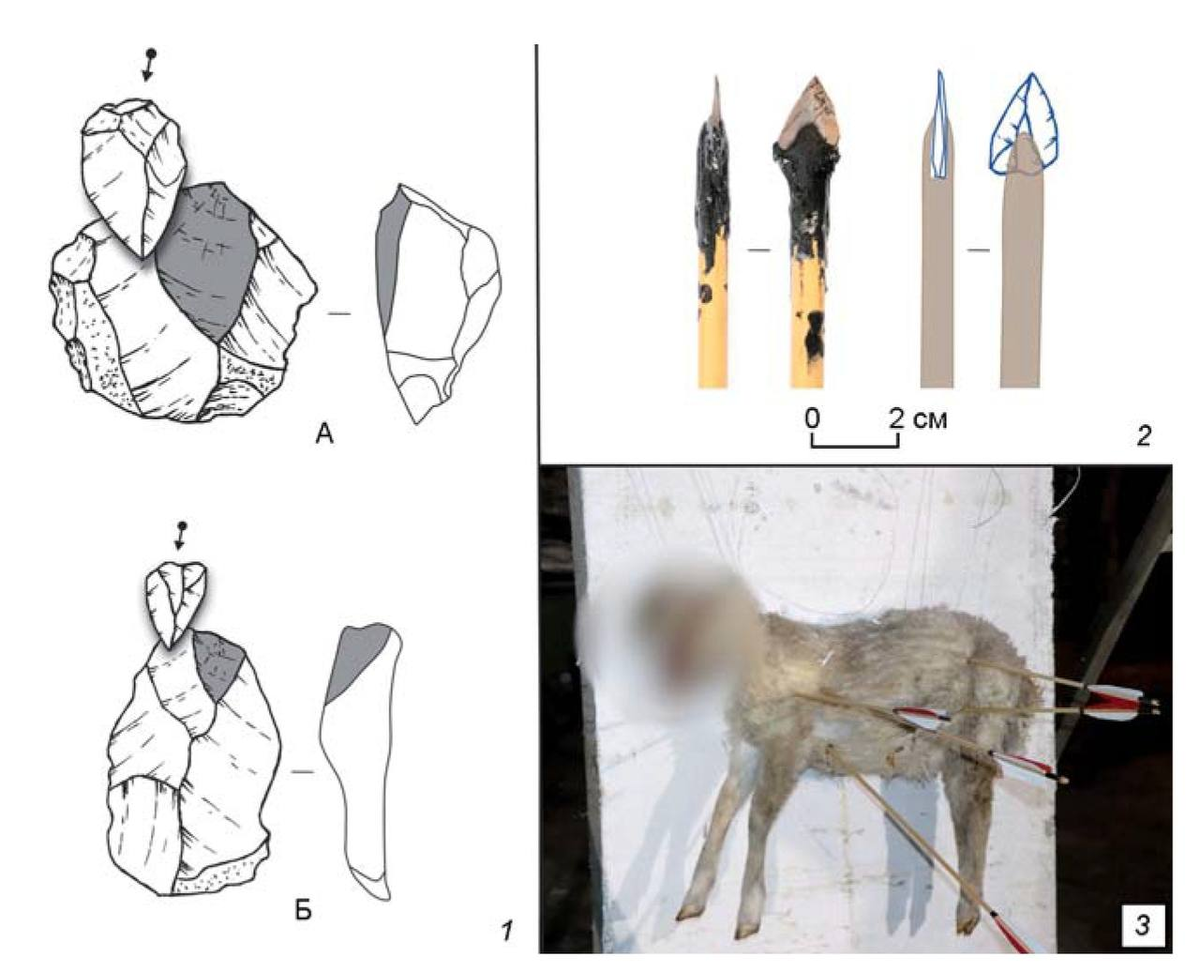 А

Б

1

0 2 см

2

3