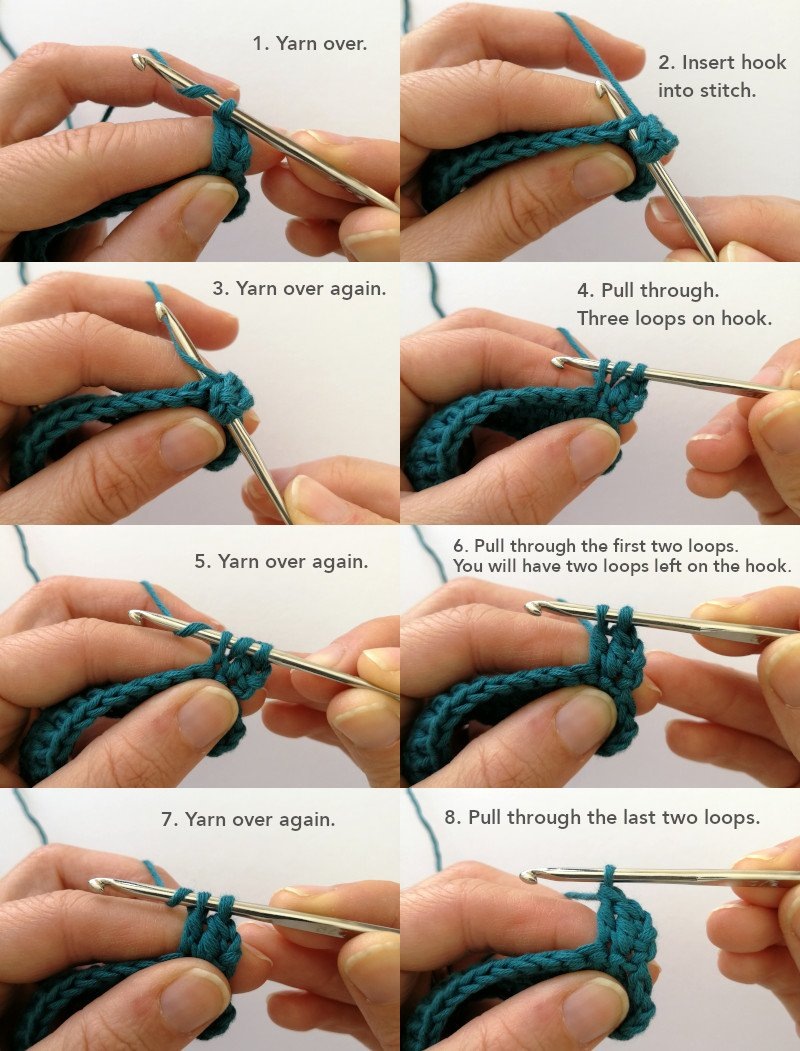 1. Yarn over.

2. Insert hook into stitch.

3. Yarn over again.

4. Pull through. Three loops on hook.

5. Yarn over again.

6. Pull through the first two loops. You will have two loops left on the hook.

7. Yarn over again.

8. Pull through the last two loops.