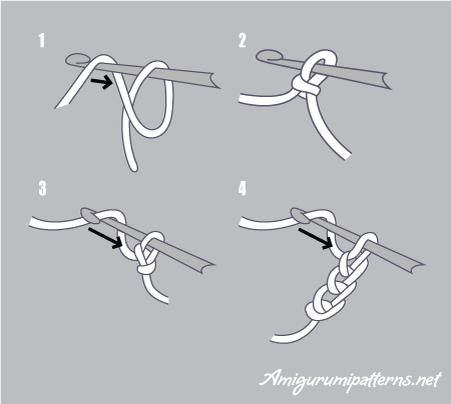 1

2

3

4

Amigurumipatterns.net